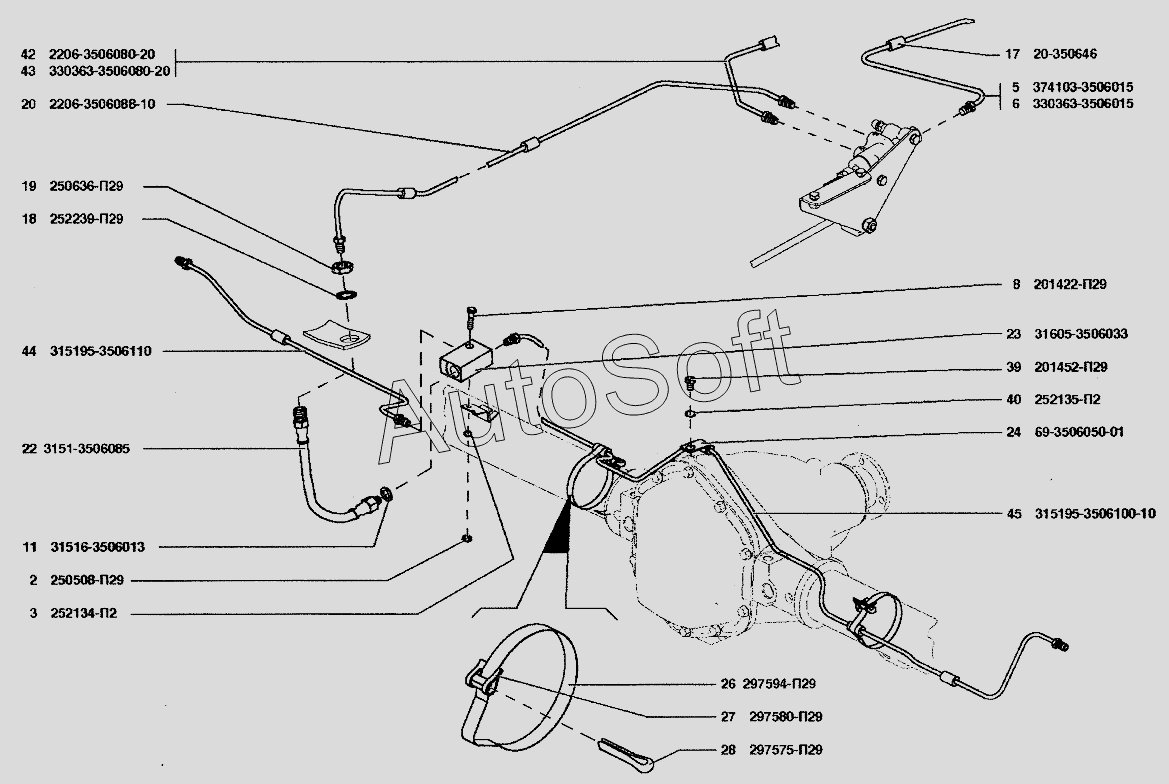 42 2206-3506080-20
43 330363-3506080-20
20 2206-3506088-10
19 250636-П29
18 252239-П29
44 315195-3506110
22 3151-3506085
11 31516-3506013
2 250508-П29
3 252134-П2
17 20-350646
5 374103-3506015
6 330363-3506015
8 201422-П29
23 31605-3506033
39 201452-П29
40 252135-П2
24 69-3506050-01
45 315195-3506100-10
26 297594-П29
27 297580-П29
28 297575-П29
AutoSoft