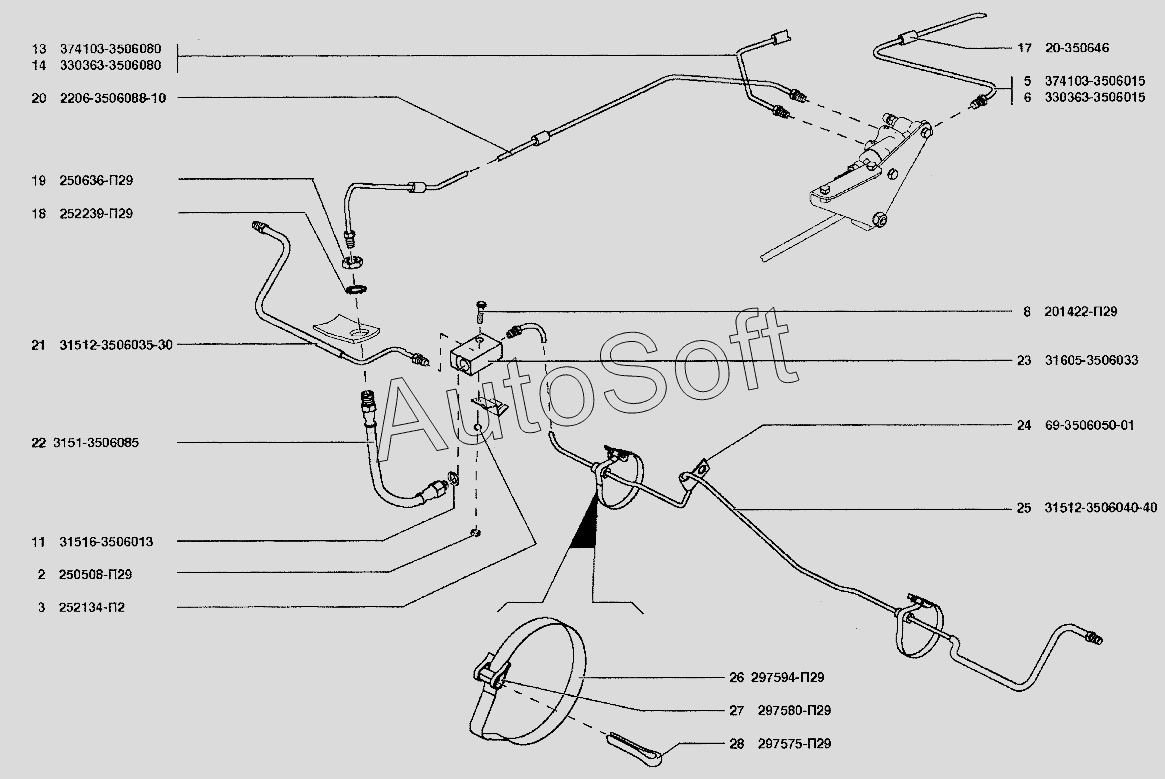 13 374103-3506080
14 330363-3506080
20 2206-3506088-10
19 250636-П29
18 252239-П29
21 31512-3506035-30
22 3151-3506085
11 31516-3506013
2 250508-П29
3 252134-П2
17 20-350646
5 374103-3506015
6 330363-3506015
8 201422-П29
23 31605-3506033
24 69-3506050-01
25 31512-3506040-40
26 297594-П29
27 297580-П29
28 297575-П29
AutoSoft