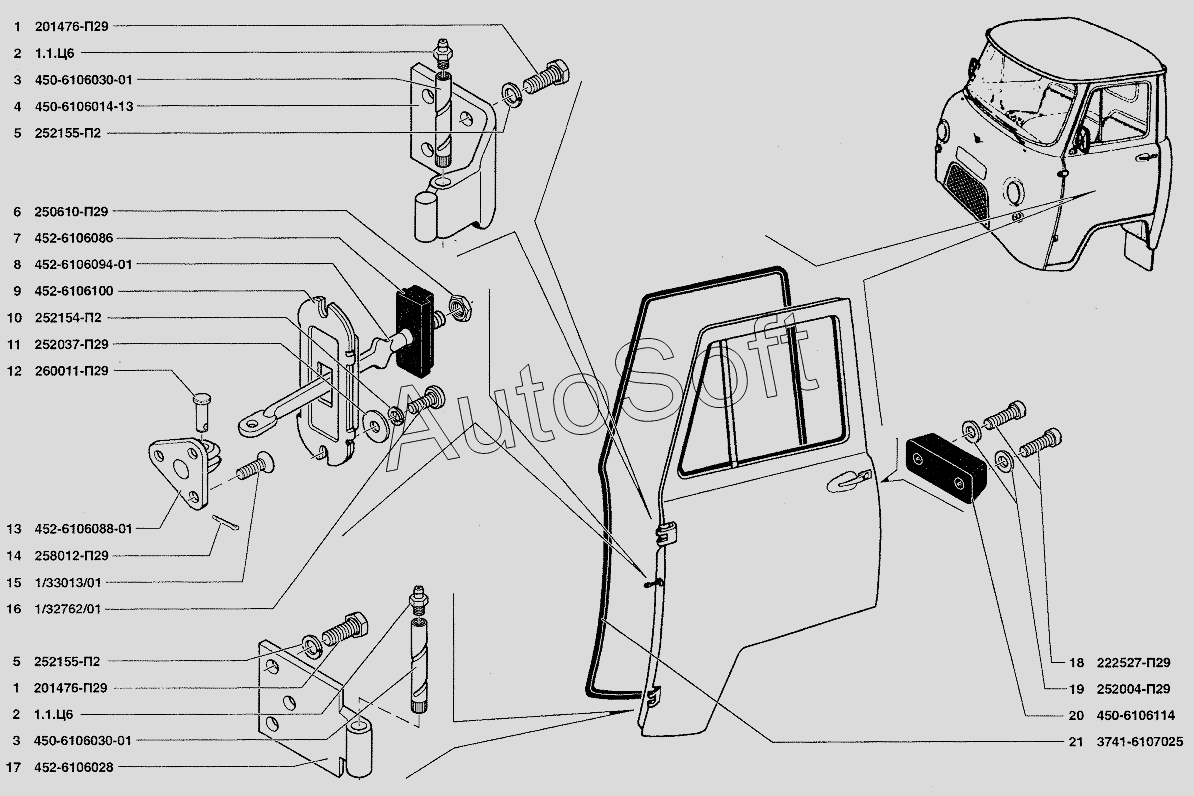 1 201476-П29
2 1.1.Ц6
3 450-6106030-01
4 450-6106014-13
5 252155-П2
6 250610-П29
7 452-6106086
8 452-6106094-01
9 452-6106100
10 252154-П2
11 252037-П29
12 260011-П29
13 452-6106088-01
14 258012-П29
15 1/33013/01
16 1/32762/01
5 252155-П2
1 201476-П29
2 1.1.Ц6
3 450-6106030-01
17 452-6106028

AutoSoft

18 222527-П29
19 252004-П29
20 450-6106114
21 3741-6107025