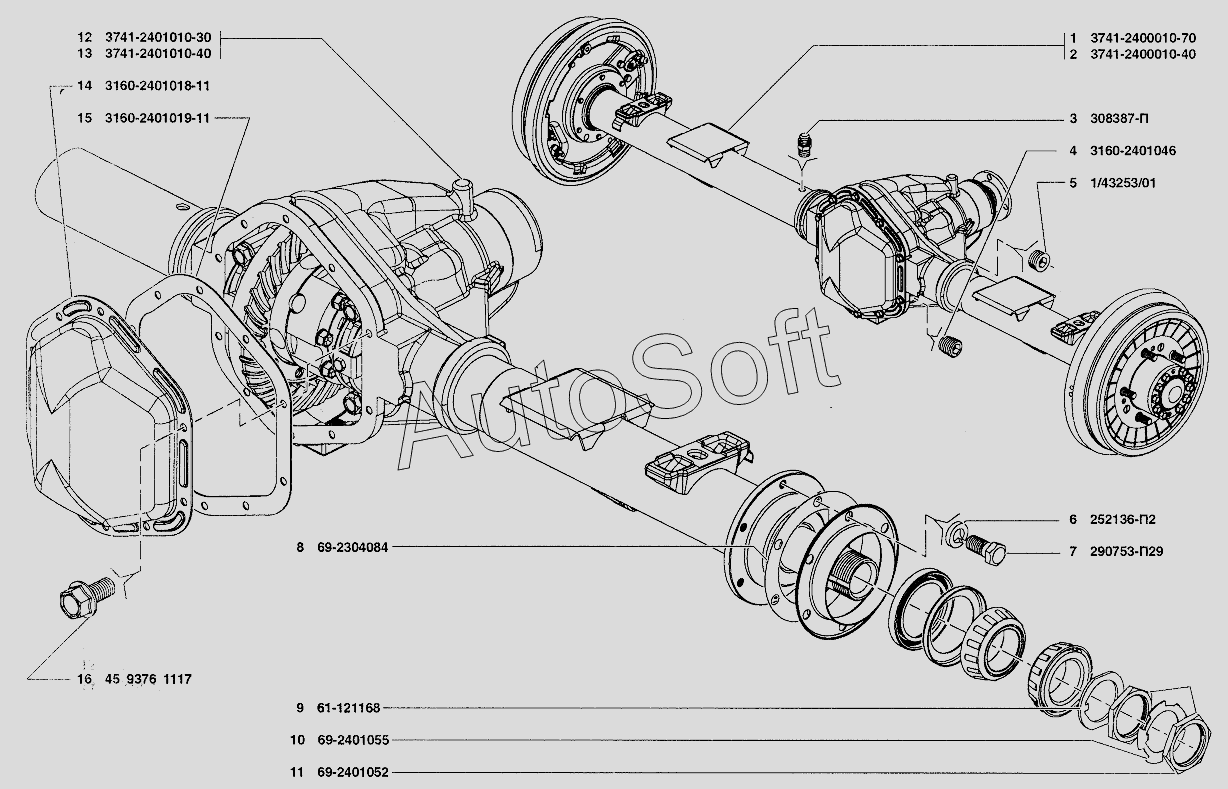 12 3741-2401010-30
13 3741-2401010-40
14 3160-2401018-11
15 3160-2401019-11
1 3741-2400010-70
2 3741-2400010-40
3 308387-П
4 3160-2401046
5 1/43253/01
AutoSoft
6 252136-П2
7 290753-П29
8 69-2304084
16 45 9376 1117
9 61-121168
10 69-2401055
11 69-2401052