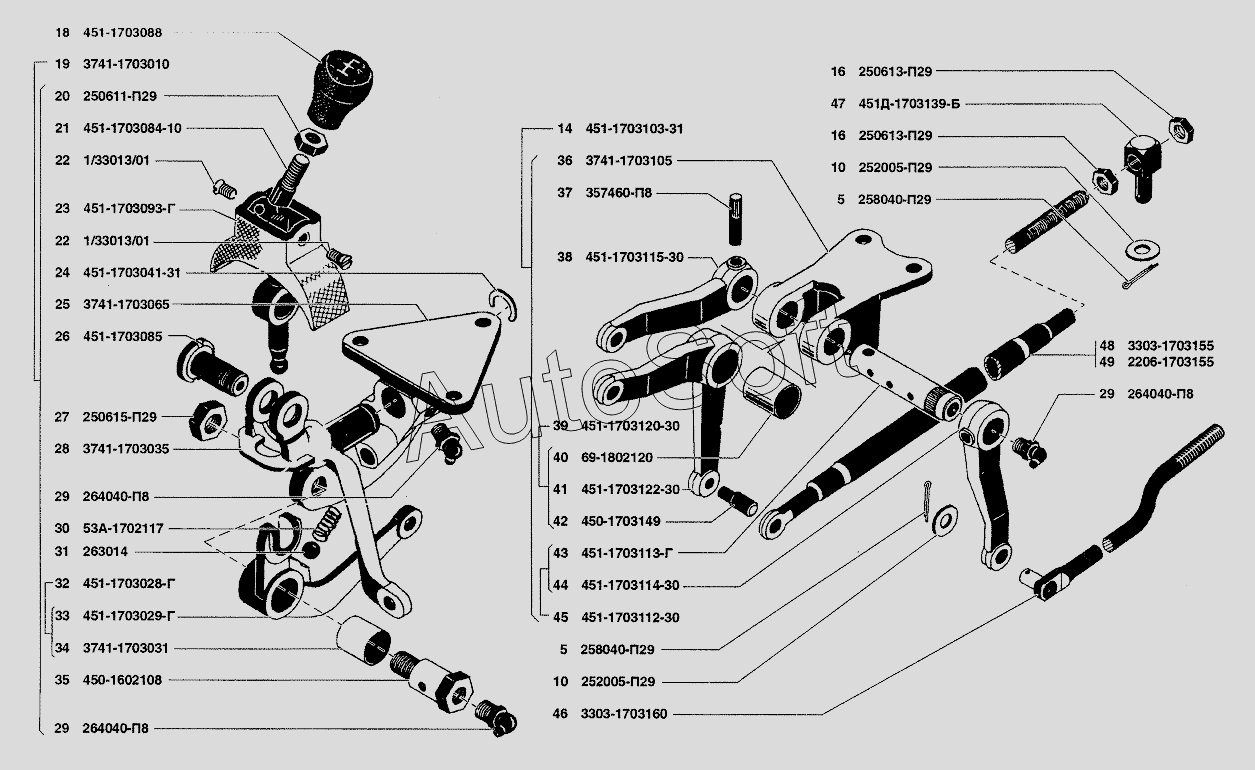 18 451-1703088
19 3741-1703010
20 250611-П29
21 451-1703084-10
22 1/33013/01
23 451-1703093-Г
22 1/33013/01
24 451-1703041-31
25 3741-1703065
26 451-1703085
27 250615-П29
28 3741-1703035
29 264040-П8
30 53А-1702117
31 263014
32 451-1703028-Г
33 451-1703029-Г
34 3741-1703031
35 450-1602108
29 264040-П8

14 451-1703103-31
36 3741-1703105
37 357460-П8
38 451-1703115-30
39 451-1703120-30
40 69-1802120
41 451-1703122-30
42 450-1703149
43 451-1703113-Г
44 451-1703114-30
45 451-1703112-30
5 258040-П29
10 252005-П29
46 3303-1703160

16 250613-П29
47 451Д-1703139-Б
16 250613-П29
10 252005-П29
5 258040-П29
48 3303-1703155
49 2206-1703155
29 264040-П8

AutoSoft