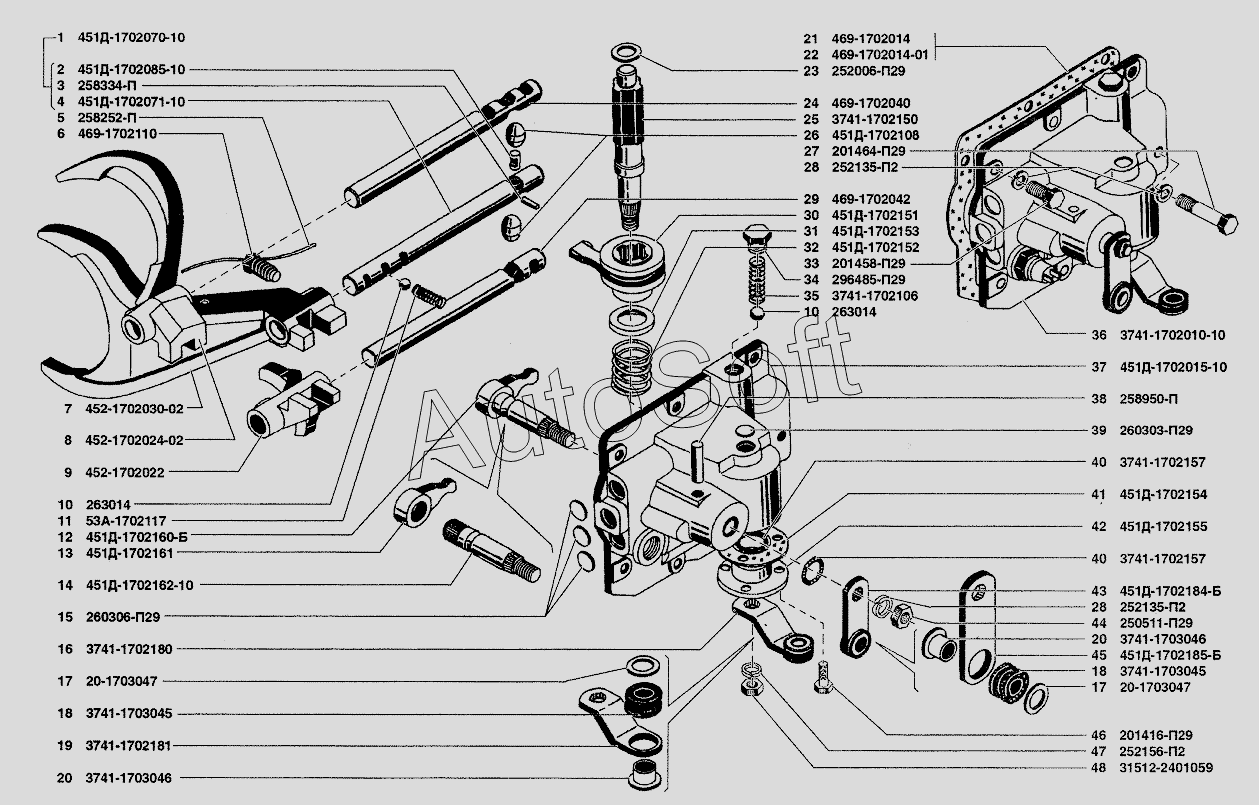 1 451Д-1702070-10
2 451Д-1702085-10
3 258334-П
4 451Д-1702071-10
5 258252-П
6 469-1702110
7 452-1702030-02
8 452-1702024-02
9 452-1702022
10 263014
11 53А-1702117
12 451Д-1702160-Б
13 451Д-1702161
14 451Д-1702162-10
15 260306-П29
16 3741-1702180
17 20-1703047
18 3741-1703045
19 3741-1702181
20 3741-1703046
21 469-1702014
22 469-1702014-01
23 252006-П29
24 469-1702040
25 3741-1702150
26 451Д-1702108
27 201464-П29
28 252135-П2
29 469-1702042
30 451Д-1702151
31 451Д-1702153
32 451Д-1702152
33 201458-П29
34 296485-П29
35 3741-1702106
10 263014
36 3741-1702010-10
37 451Д-1702015-10
38 258950-П
39 260303-П29
40 3741-1702157
41 451Д-1702154
42 451Д-1702155
40 3741-1702157
43 451Д-1702184-Б
28 252135-П2
44 250511-П29
20 3741-1703046
45 451Д-1702185-Б
18 3741-1703045
17 20-1703047
46 201416-П29
47 252156-П2
48 31512-2401059
AutoSoft