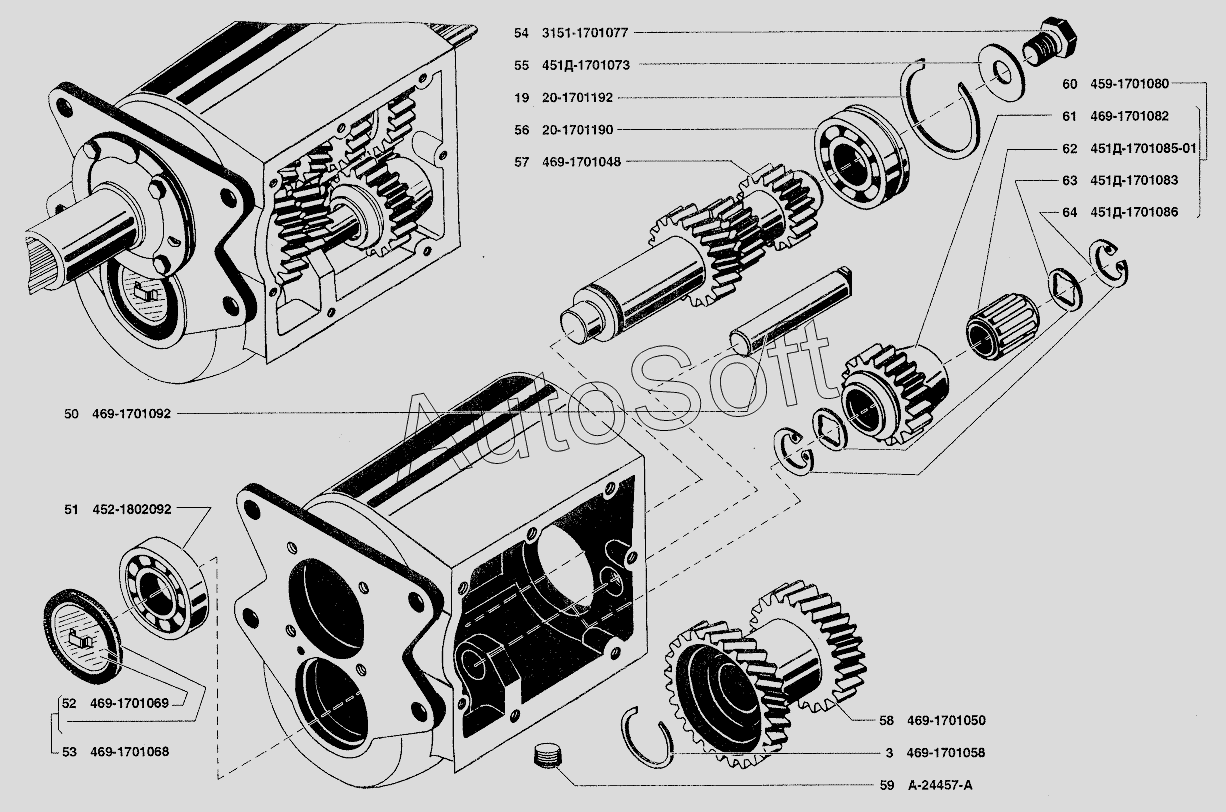 54 3151-1701077
55 451Д-1701073
19 20-1701192
56 20-1701190
57 469-1701048
60 459-1701080
61 469-1701082
62 451Д-1701085-01
63 451Д-1701083
64 451Д-1701086
AutoSoft
50 469-1701092
51 452-1802092
52 469-1701069
53 469-1701068
58 469-1701050
3 469-1701058
59 А-24457-А