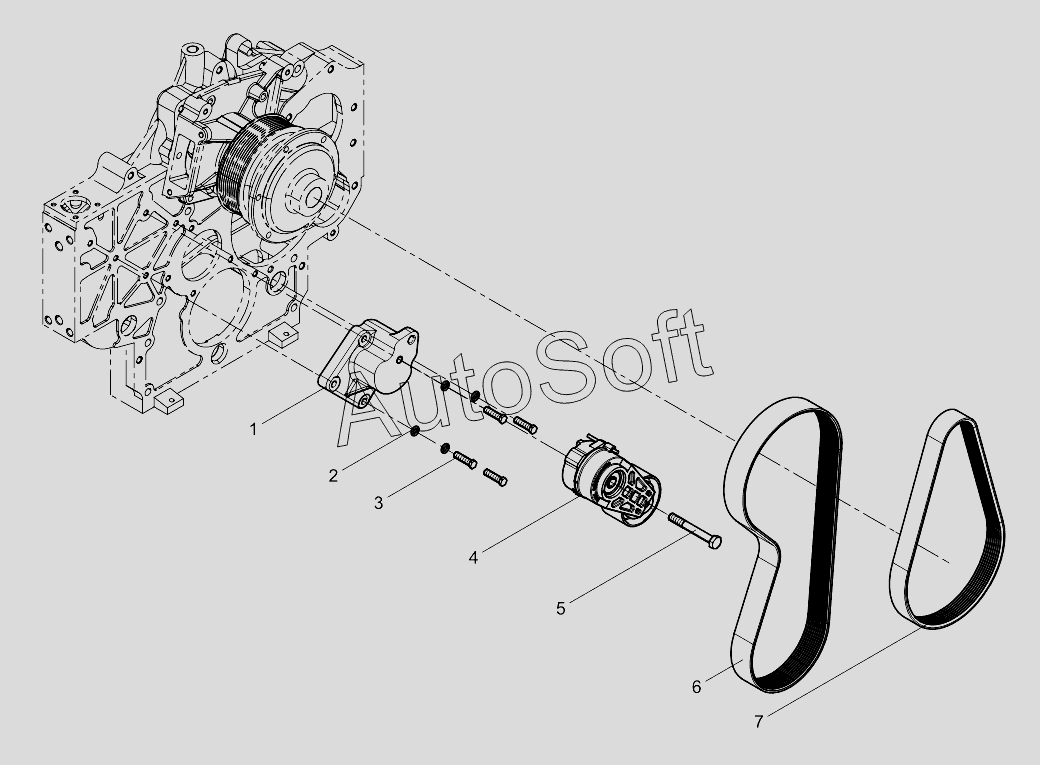 AutoSoft
1
2
3
4
5
6
7