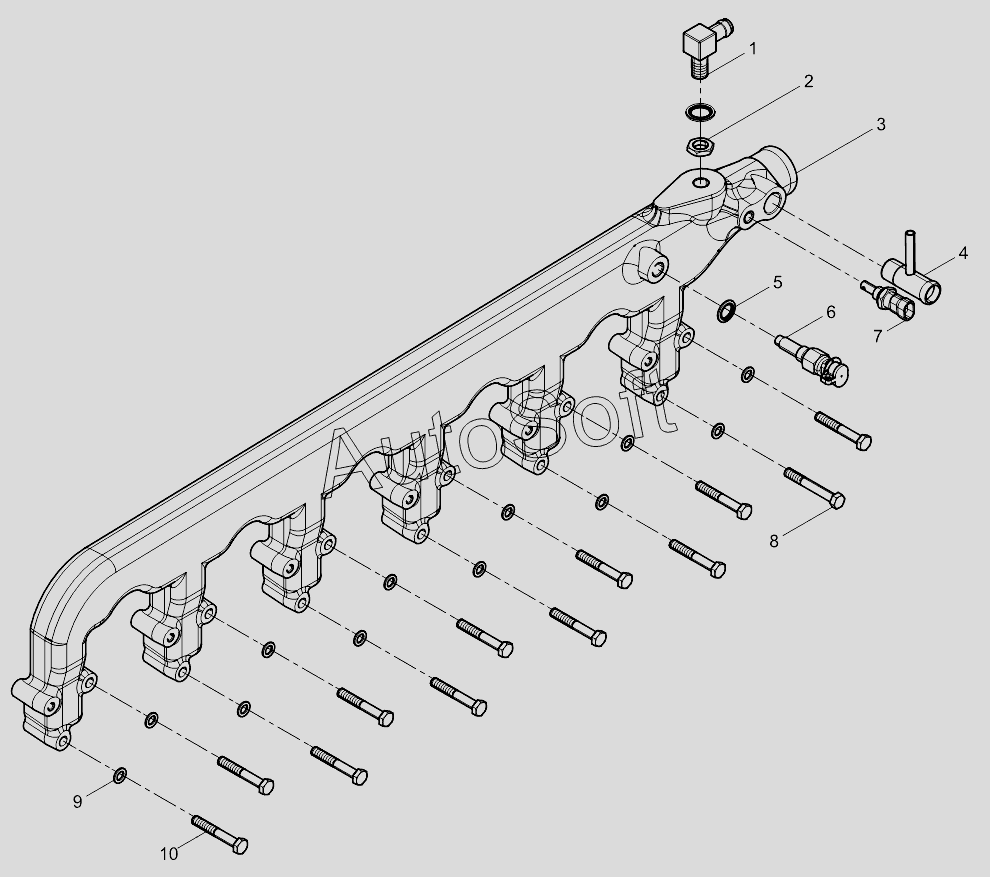 1
2
3
4
5
6
7
8
9
10
AutoSoft