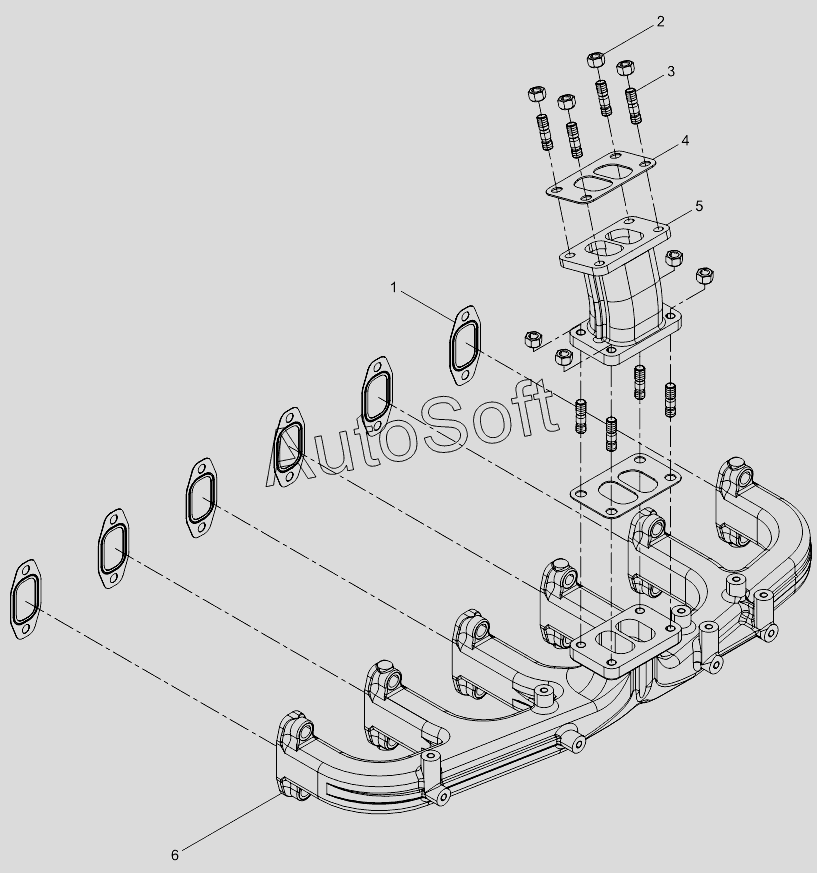 2
3
4
5
1
AutoSoft
6