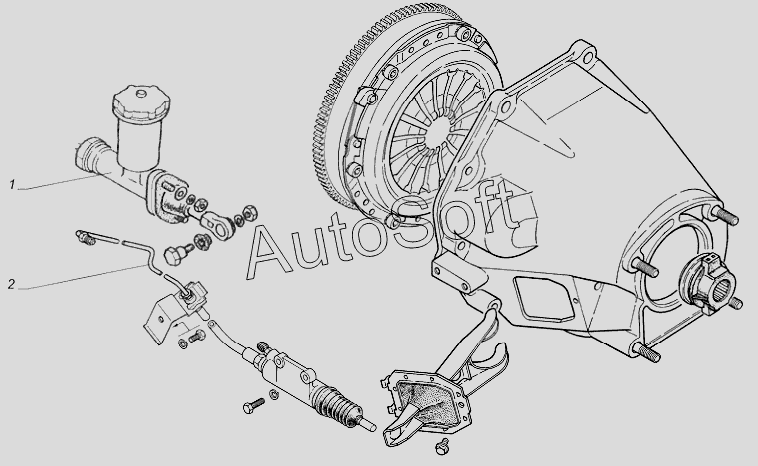 1
2
AutoSoft