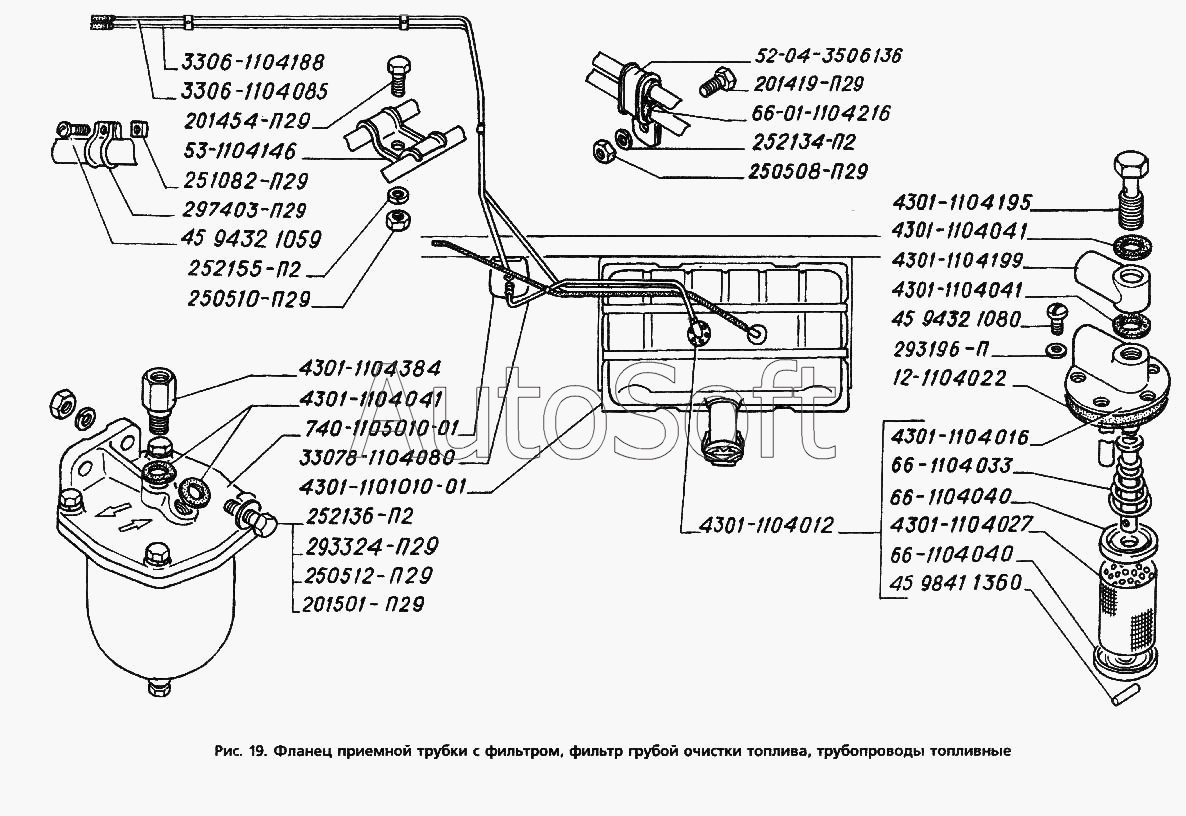 3306-1104188
3306-1104085
201454-П29
53-1104146
251082-П29
297403-П29
45 9432 1059
252155-П2
250510-П29

52-04-3506136
201419-П29
66-01-1104216
252134-П2
250508-П29

4301-1104195
4301-1104041
4301-1104199
4301-1104041
45 9432 1080
293196-П
12-1104022
4301-1104016
66-1104033
66-1104040
4301-1104027
66-1104040
45 9841 1360

4301-1104384
4301-1104041
740-1105010-01
33078-1104080
4301-1101010-01
252136-П2
293324-П29
250512-П29
201501-П29

4301-1104012

AutoSoft

Рис. 19. Фланец приемной трубки с фильтром, фильтр грубой очистки топлива, трубопроводы топливные