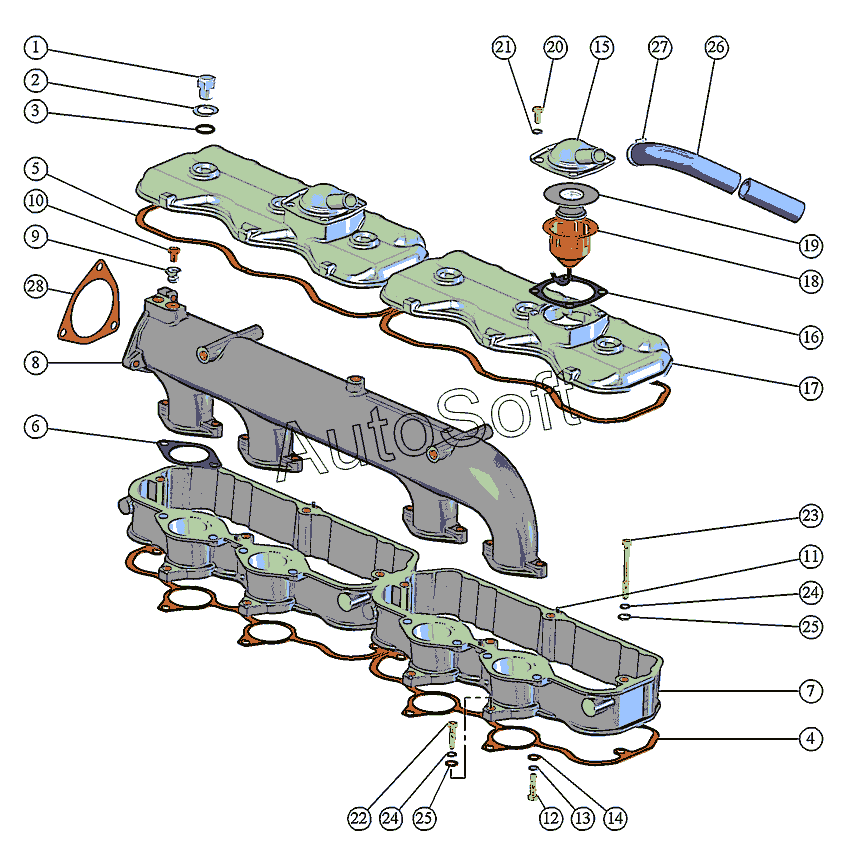 1
2
3
5
10
9
28
8
6
21
20
15
27
26
19
18
16
17
AutoSoft
23
11
24
25
7
4
22
24
25
12
13
14