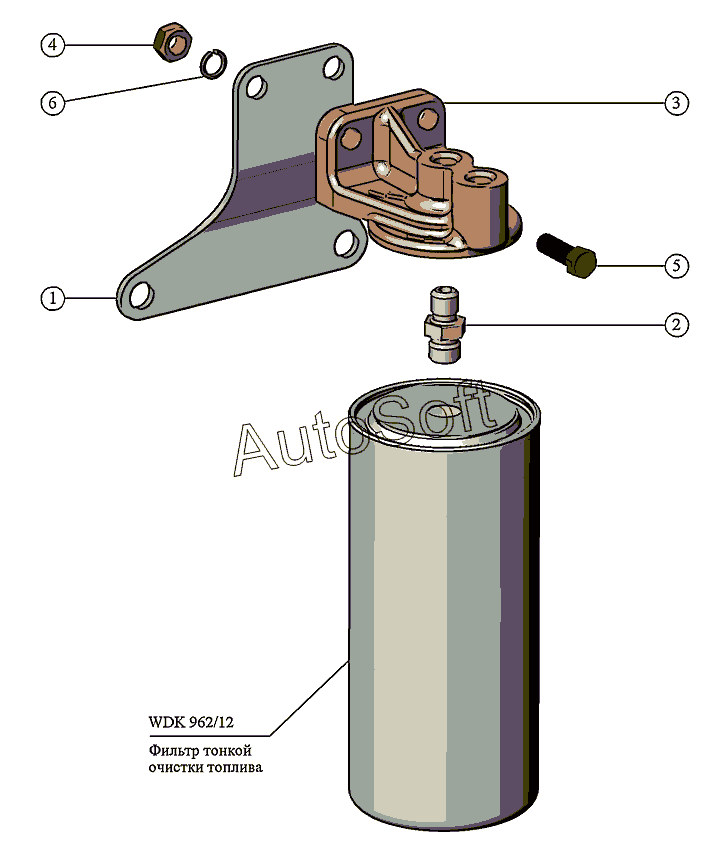 4
6
3
5
1
2
AutoSoft
WDK 962/12
Фильтр тонкой очистки топлива