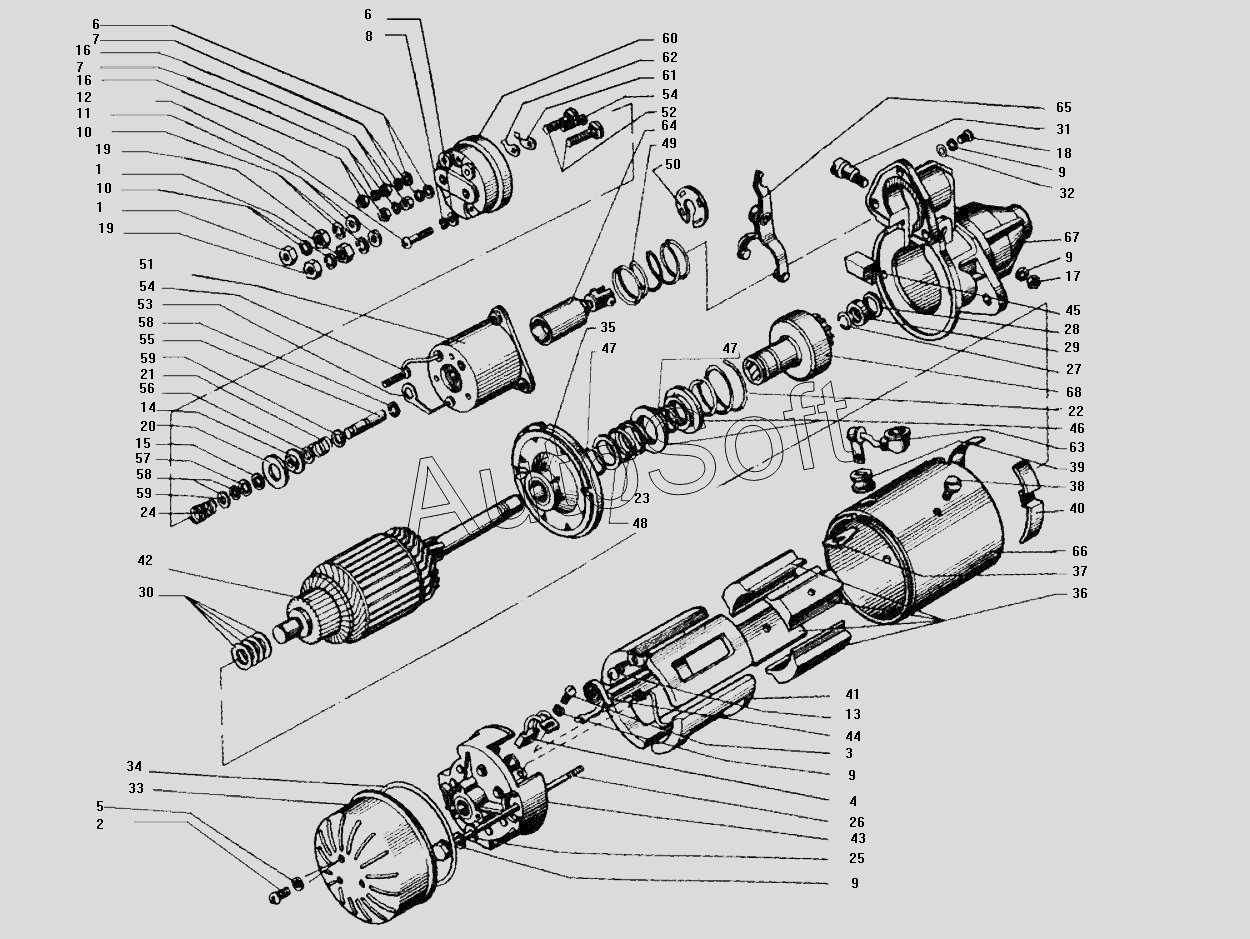 6
7
16
7
16
12
11
10
19
1
10
1
19
6
8
60
62
61
54
52
64
49
50
65
31
18
9
32
67
9
17
45
28
29
27
68
22
46
63
39
38
40
66
37
36
51
54
53
58
55
59
21
56
14
20
15
57
58
59
24
35
47
47
23
48
42
30
41
13
44
3
9
4
26
43
25
9
34
33
5
2
AutoSoft