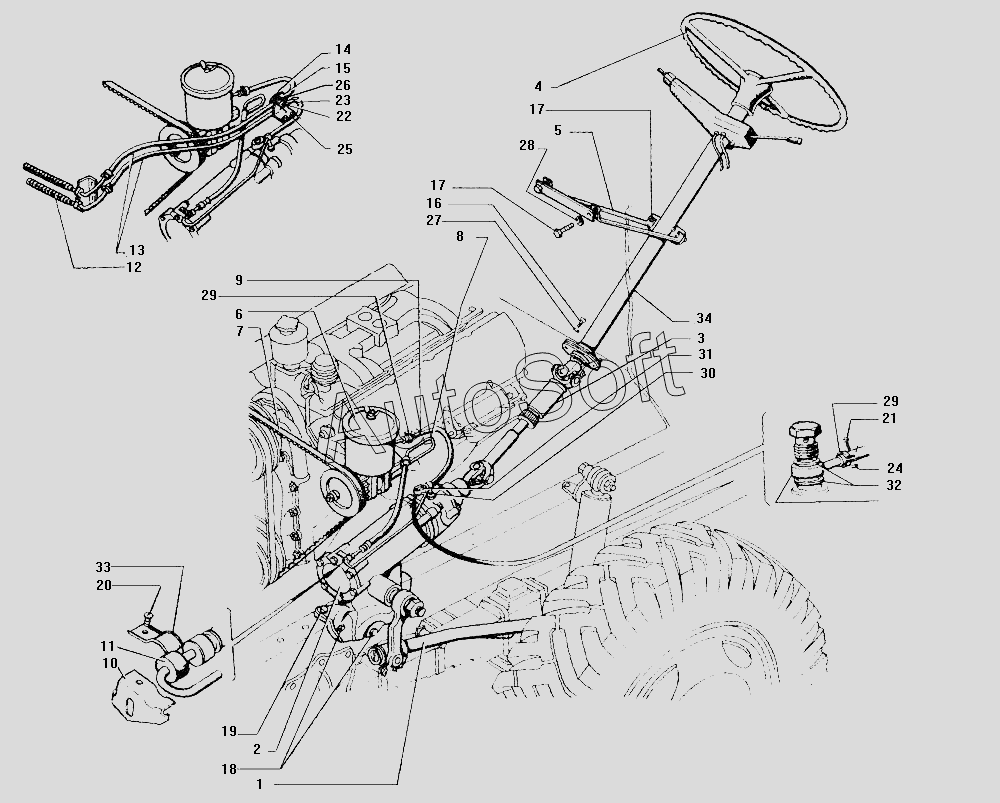 14
15
26
23
22
25
13
12
4
17
5
28
17
16
27
8
9
29
6
7
34
3
31
30
AutoSoft
29
21
24
32
33
20
11
10
19
2
18
1