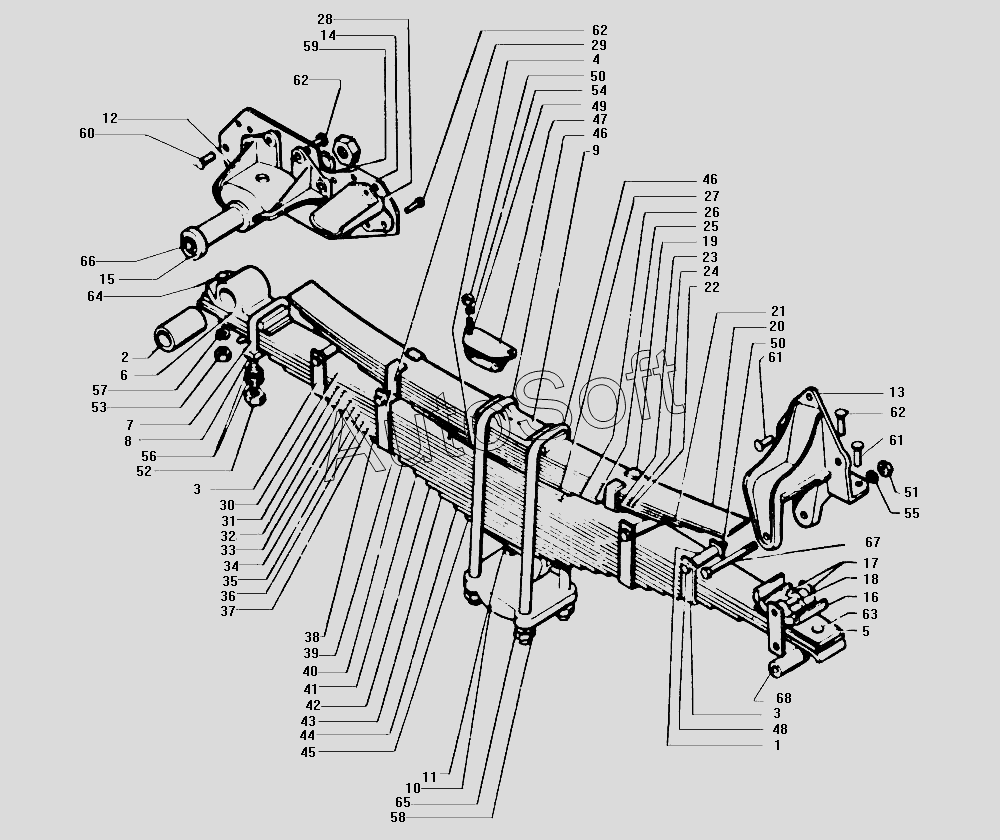 28
14
59
62
12
60
66
15
64
2
6
57
53
7
8
56
52
3
30
31
32
33
34
35
36
37
38
39
40
41
42
43
44
45
11
10
65
58
62
29
4
50
54
49
47
46
9
46
27
26
25
19
23
24
22
21
20
50
61
13
62
61
51
55
67
17
18
16
63
5
68
3
48
1
AutoSoft