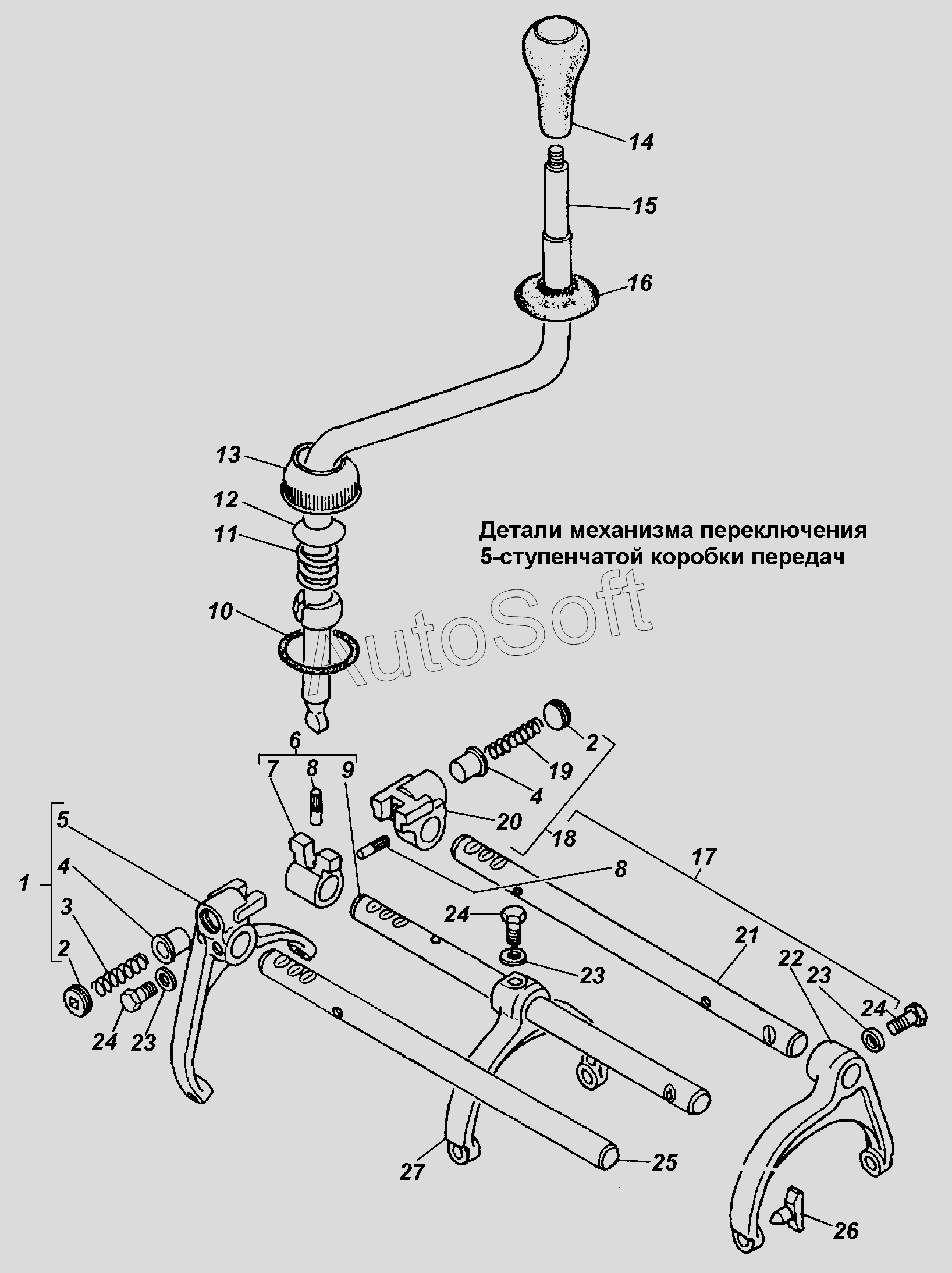 14
15
16
13
12
11
10
Детали механизма переключения 5-ступенчатой коробки передач
AutoSoft
6
7
8
9
2
19
4
20
18
17
8
5
4
3
2
1
24
23
21
22
23
24
24
23
27
25
26