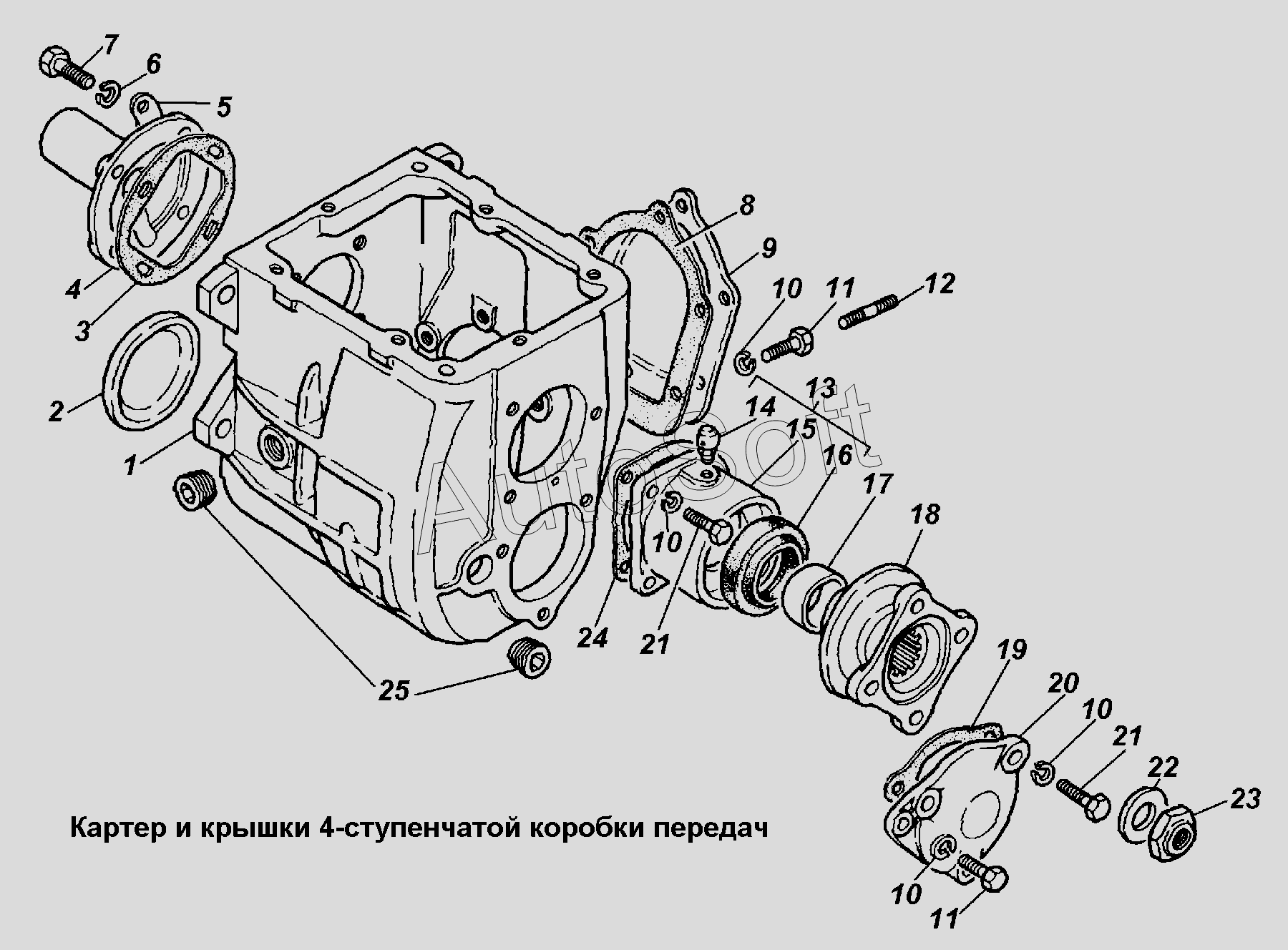 7
6
5
4
3
2
1
8
9
10
11
12
13
14
15
16
17
18
10
24
21
25
19
20
10
21
22
23
10
11

AutoSoft

Картер и крышки 4-ступенчатой коробки передач