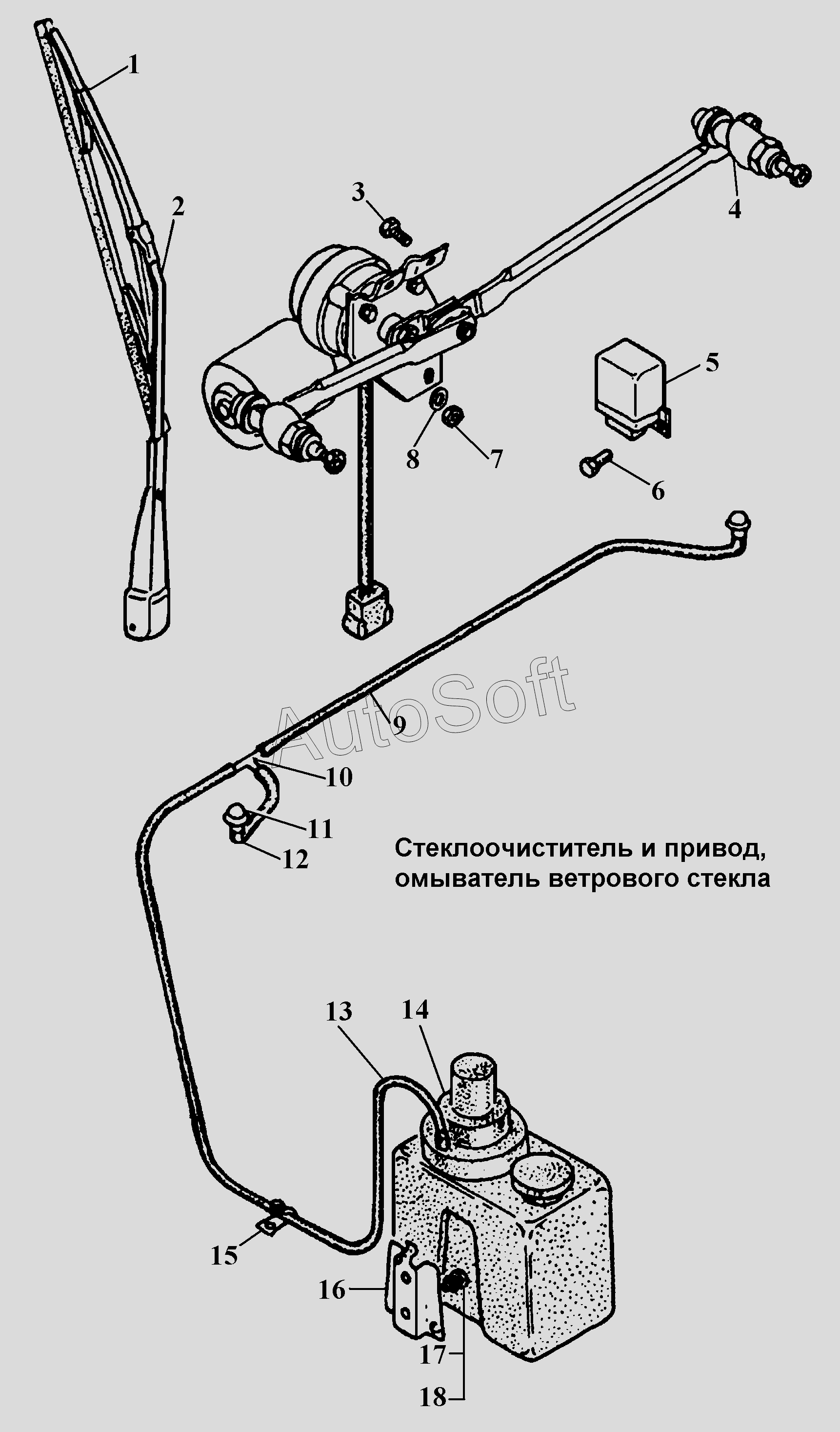 1
2
3
4
5
8
7
6
AutoSoft
9
10
11
12
Стеклоочиститель и привод, омыватель ветрового стекла
13
14
15
16
17
18