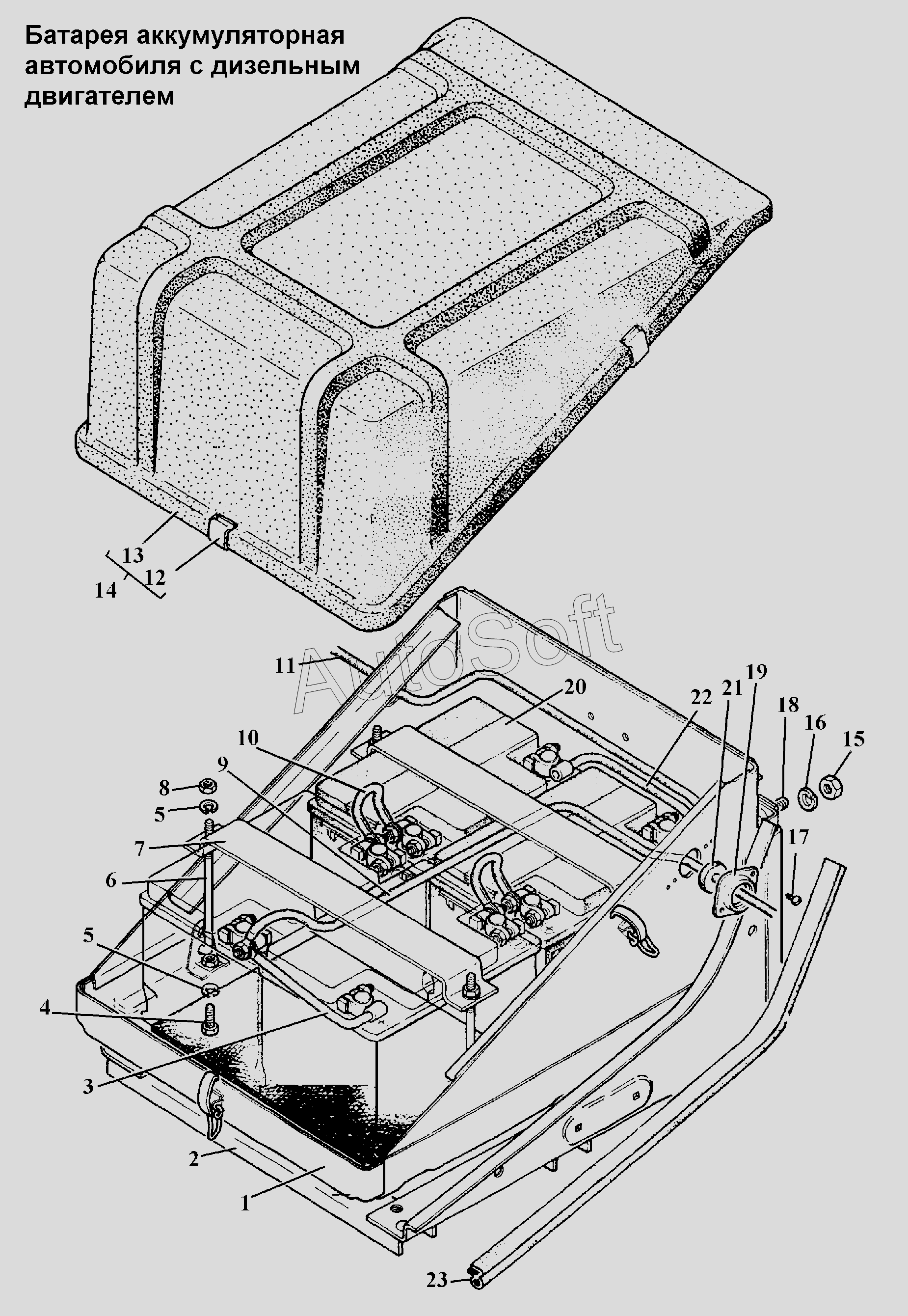 Батарея аккумуляторная автомобиля с дизельным двигателем

13
12
14
AutoSoft
11
20
22
21
19
18
16
15
10
9
8
5
7
6
17
5
4
3
2
1
23