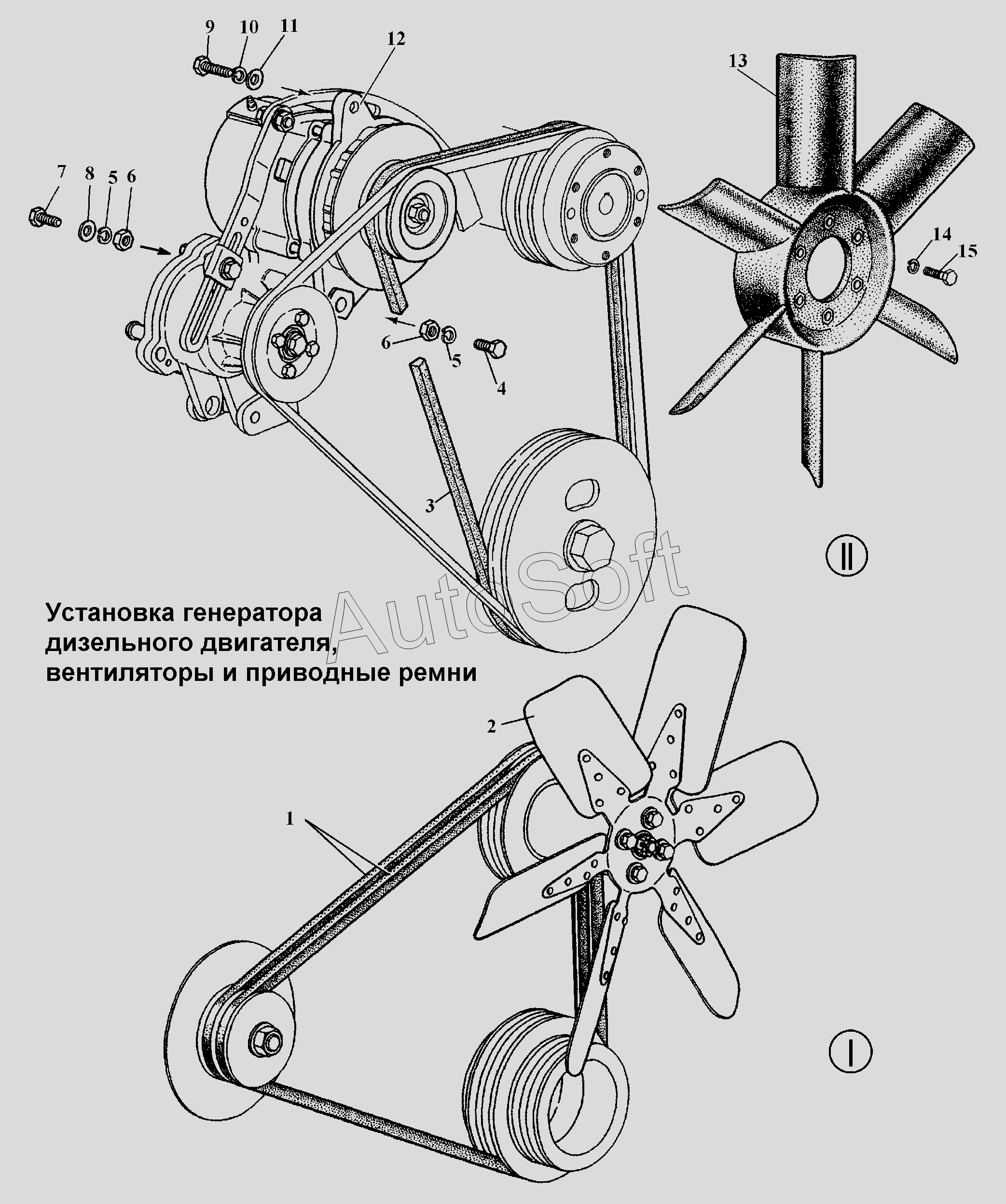 9 10 11
12
13
7 8 5 6
14 15
6 5
4
3
II
AutoSoft
Установка генератора дизельного двигателя, вентиляторы и приводные ремни
2
1
I