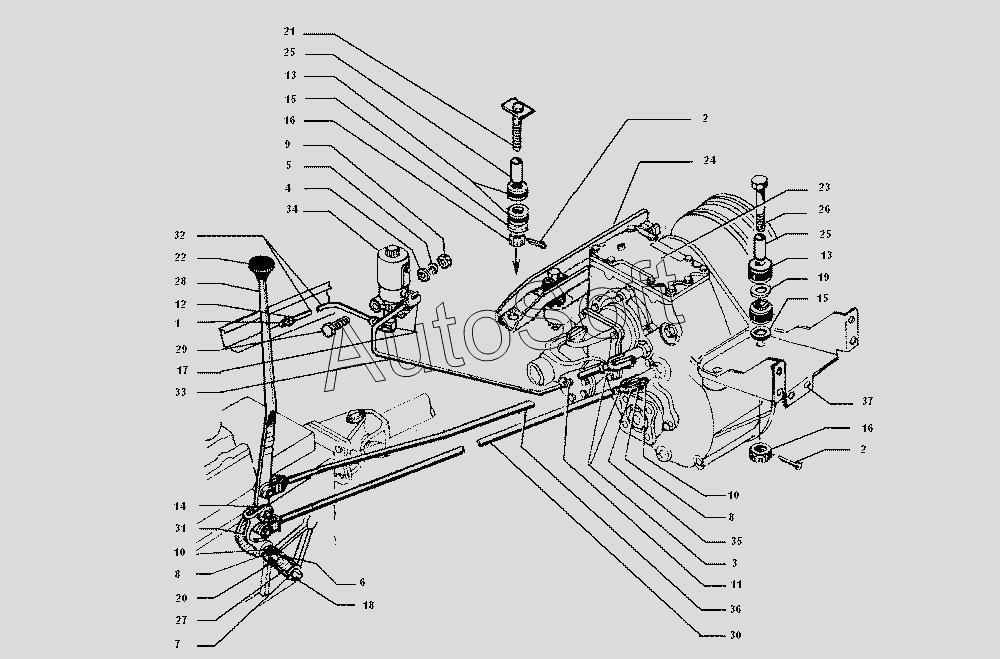 21
25
13
15
16
9
5
4
34
32
22
28
12
1
29
17
33
14
31
10
8
20
27
7
6
18
2
24
23
26
25
13
19
15
37
16
2
10
8
35
3
11
36
30
AutoSoft