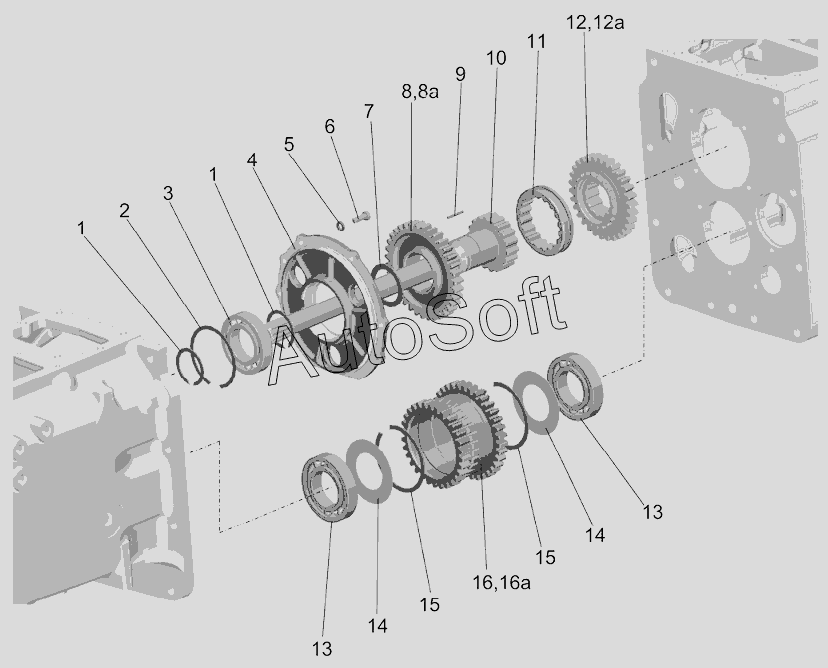 12,12a
11
10
9
8,8a
7
6
5
4
1
3
2
1
AutoSoft
13
14
15
16,16a
15
14
13