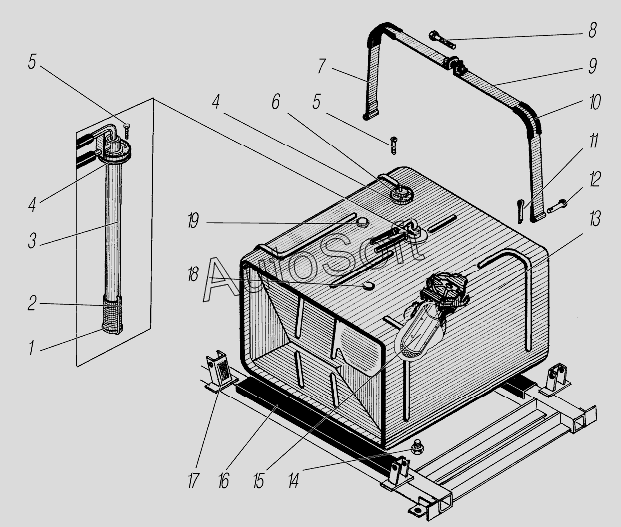 5
4
3
2
1
4
6
5
7
8
9
10
11
12
13
19
18
AutoSoft
17
16
15
14