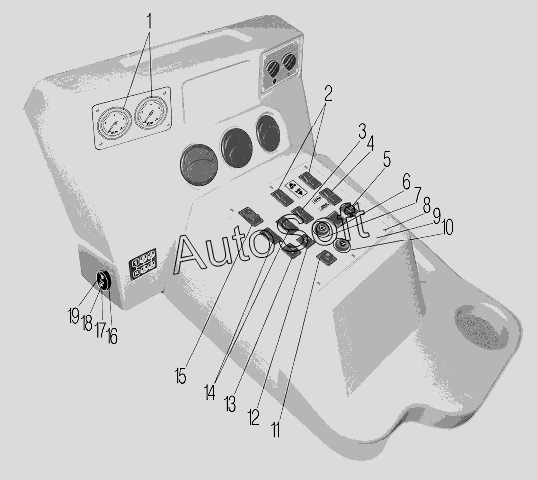 1
2
3
4
5
6
7
8
9
10
AutoSoft
19
18
17
16
15
14
13
12
11