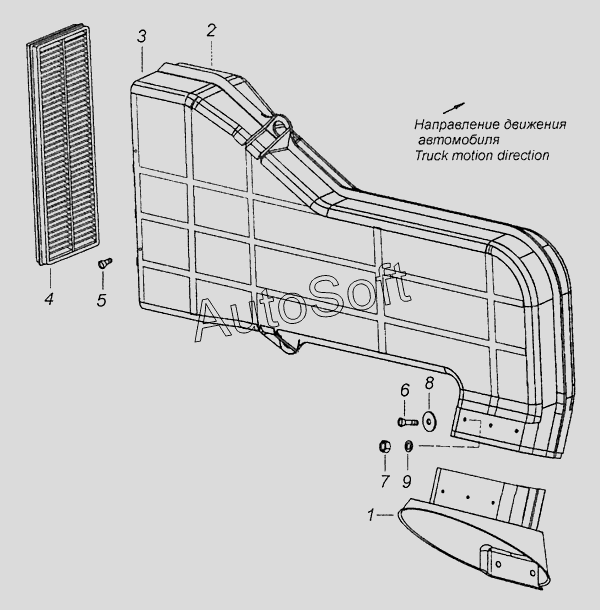 3
2
Направление движения автомобиля
Truck motion direction
4
5
AutoSoft
6
8
7
9
1