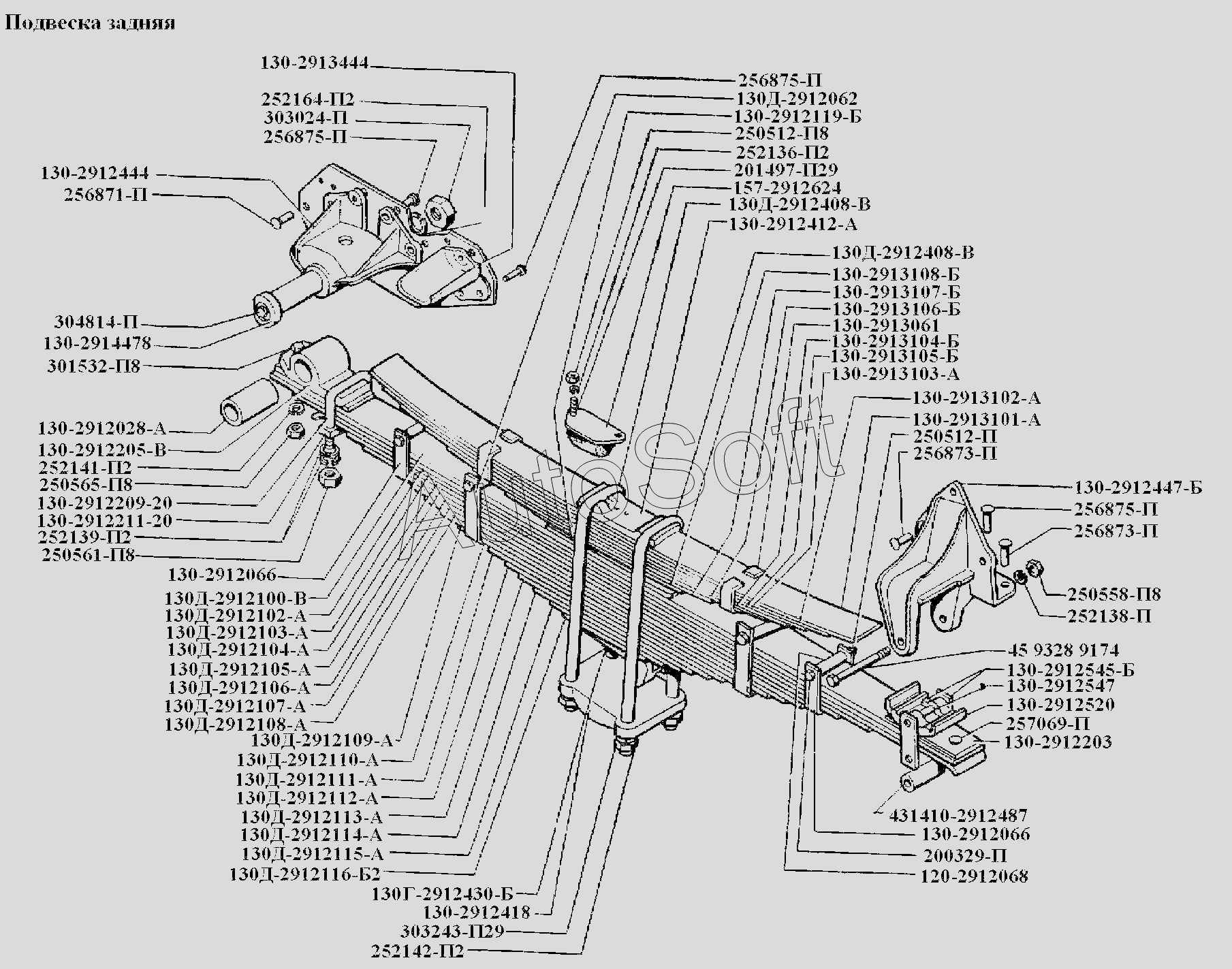 Подвеска задняя

130-2913444
252164-П2
303024-П
256875-П
130-2912444
256871-П
304814-П
130-2914478
301532-П8
130-2912028-А
130-2912205-В
252141-П2
250565-П8
130-2912209-20
130-2912211-20
252139-П2
250561-П8
130-2912066
130Д-2912100-В
130Д-2912102-А
130Д-2912103-А
130Д-2912104-А
130Д-2912105-А
130Д-2912106-А
130Д-2912107-А
130Д-2912108-А
130Д-2912109-А
130Д-2912110-А
130Д-2912111-А
130Д-2912112-А
130Д-2912113-А
130Д-2912114-А
130Д-2912115-А
130Д-2912116-Б2
130Г-2912430-Б
130-2912418
303243-П29
252142-П2

256875-П
130Д-2912062
130-2912119-Б
250512-П8
252136-П2
201497-П29
157-2912624
130Д-2912408-В
130-2912412-А
130Д-2912408-В
130-2913108-Б
130-2913107-Б
130-2913106-Б
130-2913061
130-2913104-Б
130-2913105-Б
130-2913103-А
130-2913102-А
130-2913101-А
250512-П
256873-П
130-2912447-Б
256875-П
256873-П
250558-П8
252138-П
45 9328 9174
130-2912545-Б
130-2912547
130-2912520
257069-П
130-2912203
431410-2912487
130-2912066
200329-П
120-2912068

AutoSoft