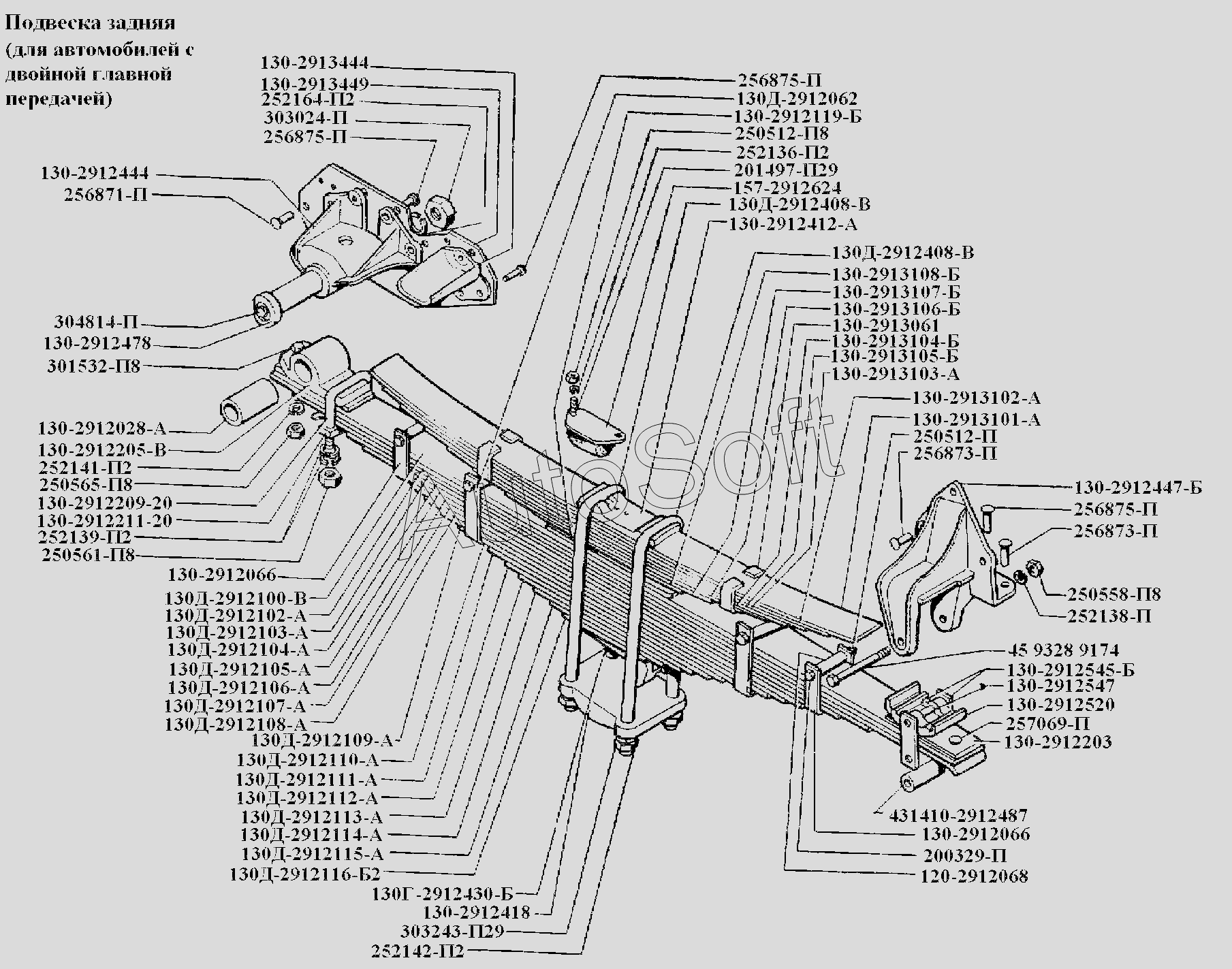 Подвеска задняя (для автомобилей с двойной главной передачей)

130-2913444
130-2913449
252164-П2
303024-П
256875-П
130-2912444
256871-П
304814-П
130-2912478
301532-П8
130-2912028-А
130-2912205-В
252141-П2
250565-П8
130-2912209-20
130-2912211-20
252139-П2
250561-П8
130-2912066
130Д-2912100-В
130Д-2912102-А
130Д-2912103-А
130Д-2912104-А
130Д-2912105-А
130Д-2912106-А
130Д-2912107-А
130Д-2912108-А
130Д-2912109-А
130Д-2912110-А
130Д-2912111-А
130Д-2912112-А
130Д-2912113-А
130Д-2912114-А
130Д-2912115-А
130Д-2912116-Б2
130Г-2912430-Б
130-2912418
303243-П29
252142-П2

256875-П
130Д-2912062
130-2912119-Б
250512-П8
252136-П2
201497-П29
157-2912624
130Д-2912408-В
130-2912412-А
130Д-2912408-В
130-2913108-Б
130-2913107-Б
130-2913106-Б
130-2913061
130-2913104-Б
130-2913105-Б
130-2913103-А
130-2913102-А
130-2913101-А
250512-П
256873-П
130-2912447-Б
256875-П
256873-П
250558-П8
252138-П
45 9328 9174
130-2912545-Б
130-2912547
130-2912520
257069-П
130-2912203
431410-2912487
130-2912066
200329-П
120-2912068

AutoSoft