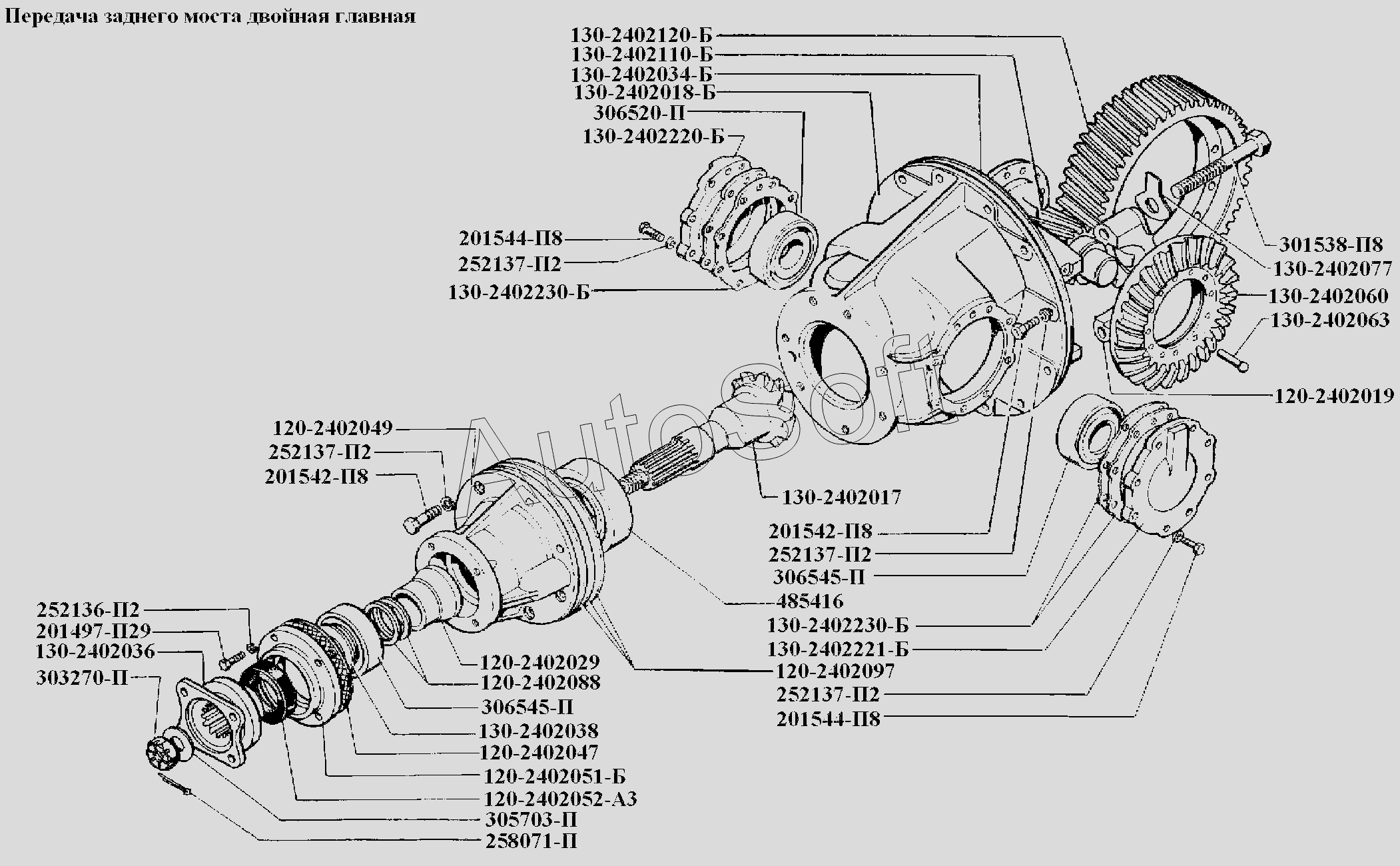 Передача заднего моста двойная главная

130-2402120-Б
130-2402110-Б
130-2402034-Б
130-2402018-Б
306520-П
130-2402220-Б
201544-П8
252137-П2
130-2402230-Б
301538-П8
130-2402077
130-2402060
130-2402063
120-2402019
120-2402049
252137-П2
201542-П8
130-2402017
201542-П8
252137-П2
306545-П
485416
130-2402230-Б
130-2402221-Б
120-2402097
252137-П2
201544-П8
252136-П2
201497-П29
130-2402036
303270-П
120-2402029
120-2402088
306545-П
130-2402038
120-2402047
120-2402051-Б
120-2402052-А3
305703-П
258071-П

AutoSoft