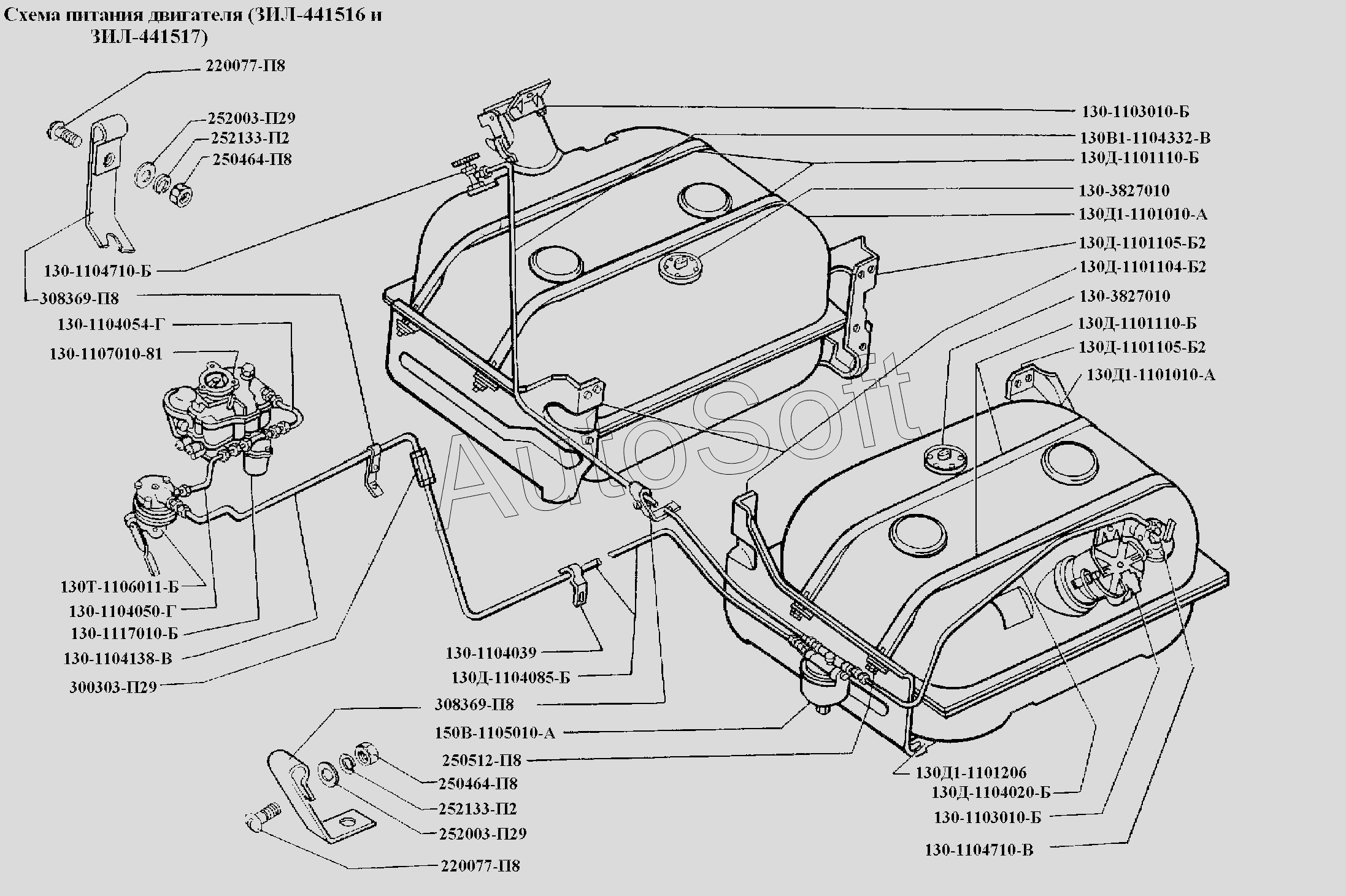 Схема питания двигателя (ЗИЛ-441516 и ЗИЛ-441517)

220077-П8
252003-П29
252133-П2
250464-П8
130-1104710-Б
308369-П8
130-1104054-Г
130-1107010-81
130Т-1106011-Б
130-1104050-Г
130-1117010-Б
130-1104138-В
300303-П29

130-1103010-Б
130В1-1104332-В
130Д-1101110-Б
130-3827010
130Д1-1101010-А
130Д-1101105-Б2
130Д-1101104-Б2
130-3827010
130Д-1101110-Б
130Д-1101105-Б2
130Д1-1101010-А

AutoSoft

130-1104039
130Д-1104085-Б
308369-П8
150В-1105010-А
250512-П8
250464-П8
252133-П2
252003-П29
220077-П8

130Д1-1101206
130Д-1104020-Б
130-1103010-Б
130-1104710-В