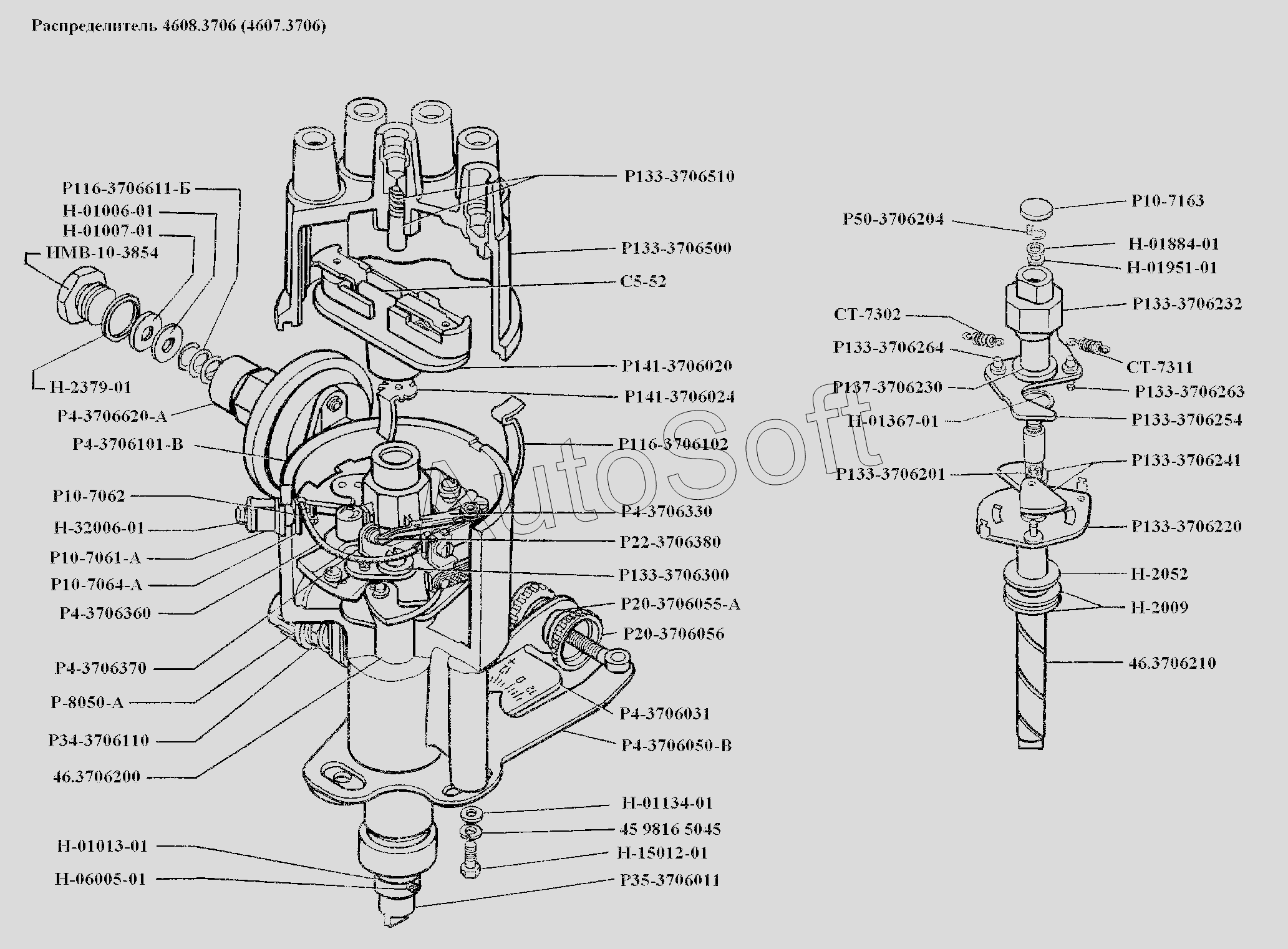 Распределитель 4608.3706 (4607.3706)

Р116-3706611-Б
Н-01006-01
Н-01007-01
ИМВ-10-3854
Н-2379-01
Р4-3706620-А
Р4-3706101-В
Р10-7062
Н-32006-01
Р10-7061-А
Р10-7064-А
Р4-3706360
Р4-3706370
Р-8050-А
Р34-3706110
46.3706200
Н-01013-01
Н-06005-01

Р133-3706510
Р133-3706500
С5-52
Р141-3706020
Р141-3706024
Р116-3706102
Р4-3706330
Р22-3706380
Р133-3706300
Р20-3706055-А
Р20-3706056
Р4-3706031
Р4-3706050-В
Н-01134-01
45 9816 5045
Н-15012-01
Р35-3706011

Р50-3706204
СТ-7302
Р133-3706264
Р137-3706230
Н-01367-01
Р133-3706201

Р10-7163
Н-01884-01
Н-01951-01
Р133-3706232
СТ-7311
Р133-3706263
Р133-3706254
Р133-3706241
Р133-3706220
Н-2052
Н-2009
46.3706210

AutoSoft