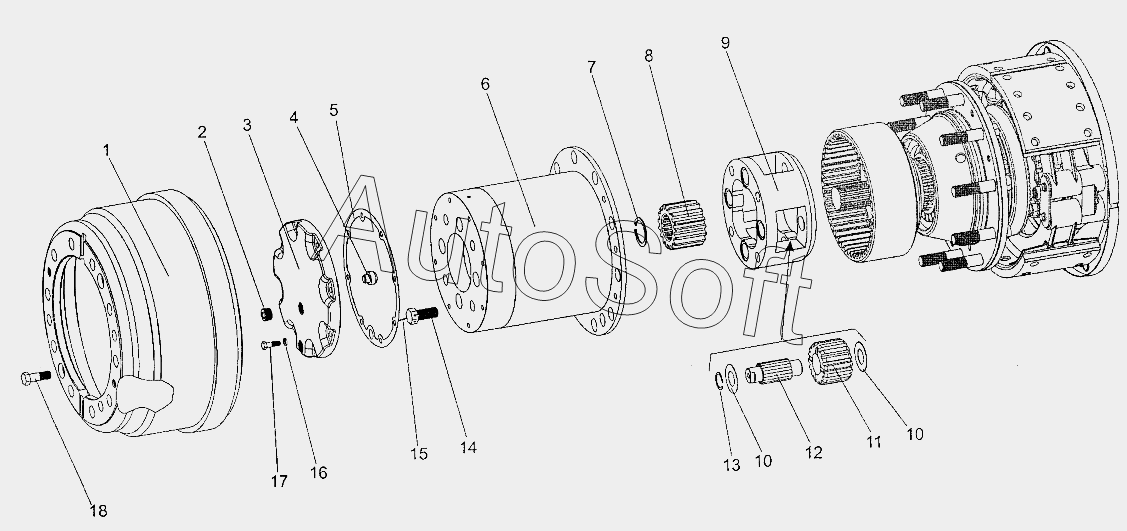 1
2
3
4
5
6
7
8
9
AutoSoft
18
17
16
15
14
13
10
12
11
10