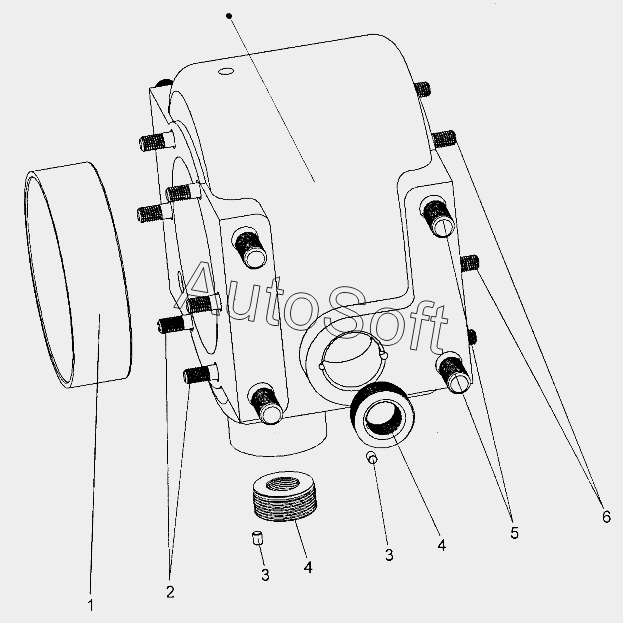 AutoSoft

1
2
3
4
3
4
5
6