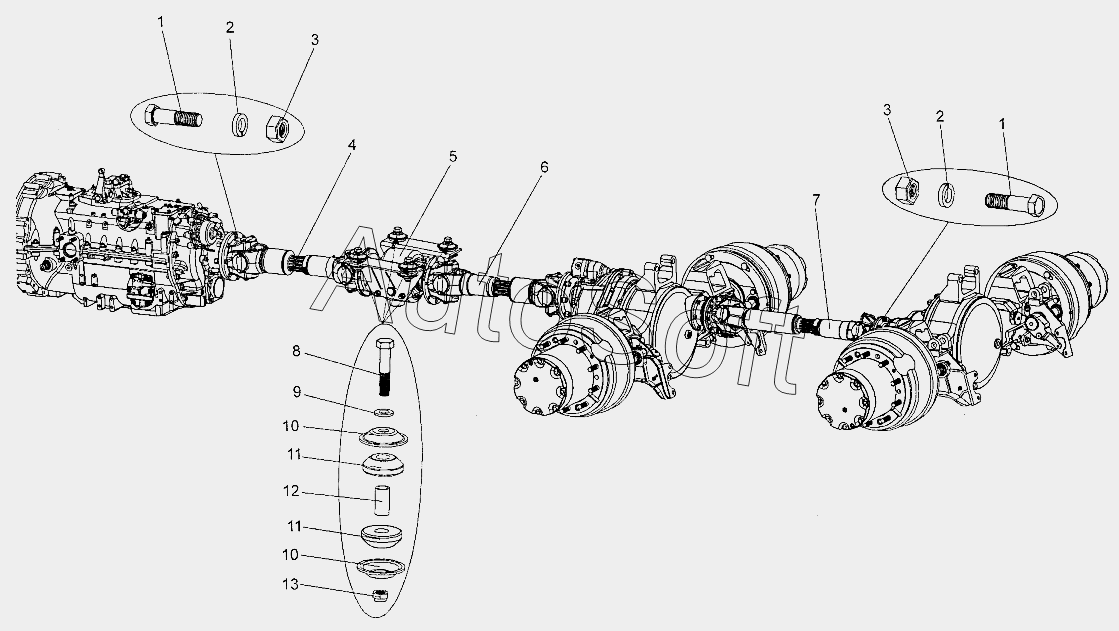 1
2
3
4
5
6
3
2
1
7
8
9
10
11
12
11
10
13
Autosoft