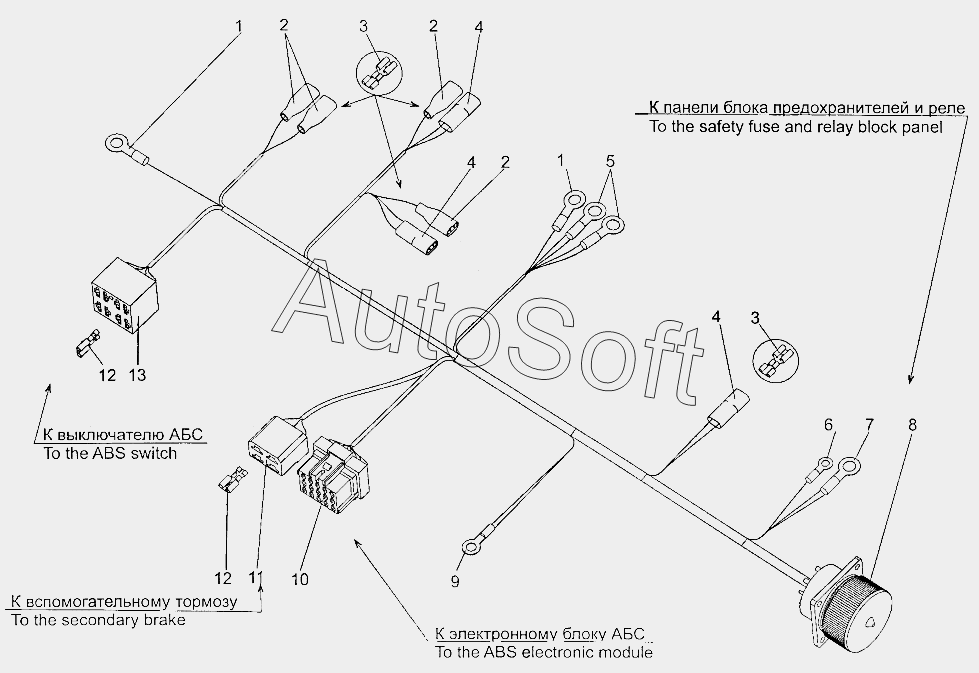 1
2
3
2
4
К панели блока предохранителей и реле
To the safety fuse and relay block panel
4
2
1
5
AutoSoft
4
3
12
13
К выключателю АБС
To the ABS switch
6
7
8
12
11
10
9
К вспомогательному тормозу
To the secondary brake
К электронному блоку АБС
To the ABS electronic module