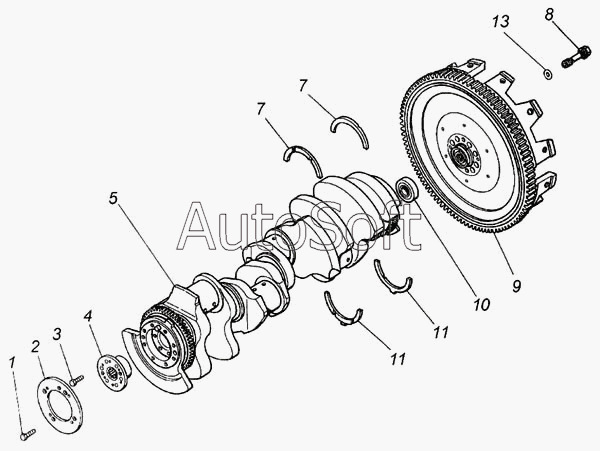 13
8
7
7
5
AutoSoft
9
10
11
11
4
3
2
1