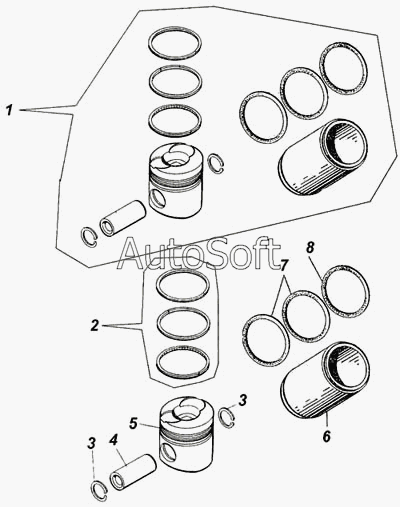 1

AutoSoft

8

7

2

3

5

6

3

4