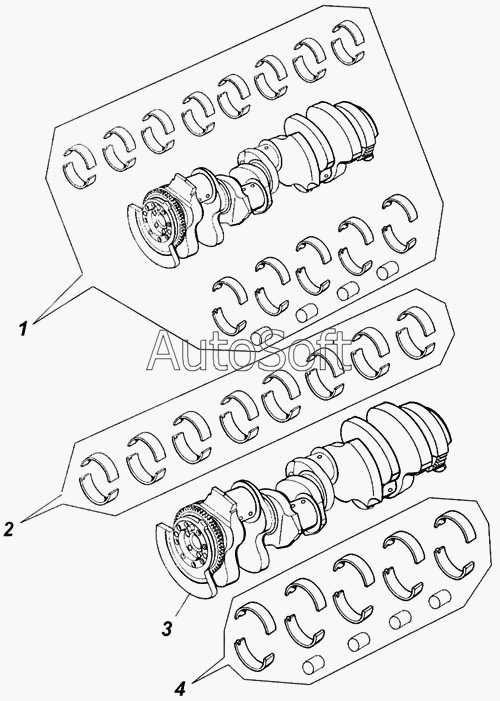 1
AutoSoft
2
3
4