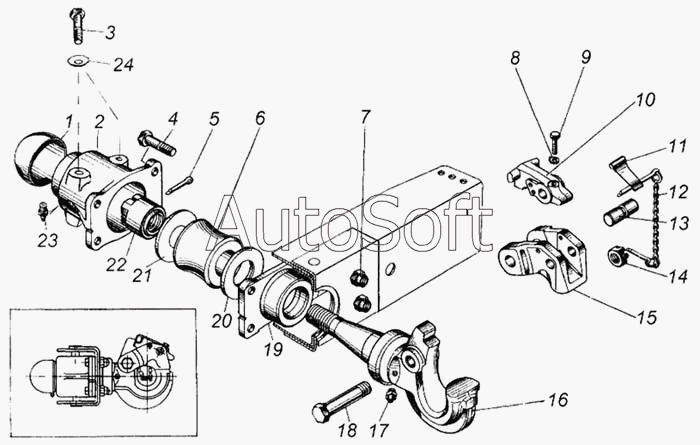 3
24
1
2
4
5
6
7
8
9
10
11
12
13
14
15
16
17
18
19
20
21
22
23
AutoSoft