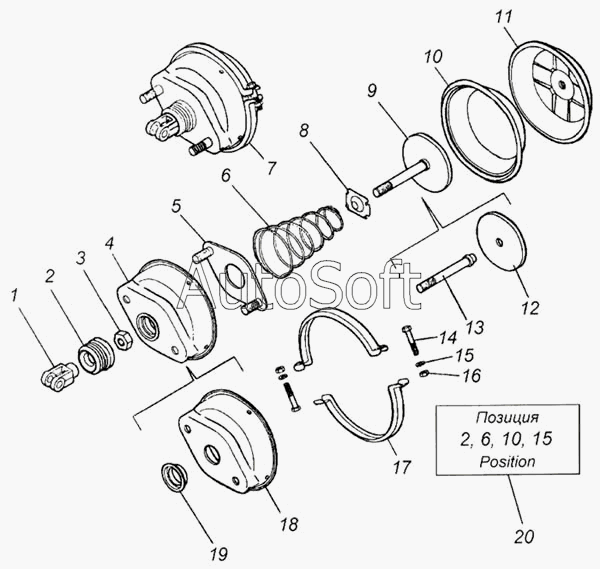 11
10
9
8
7
6
5
4
3
2
1
AutoSoft
12
13
14
15
16
17
18
19
Позиция
2, 6, 10, 15
Position
20