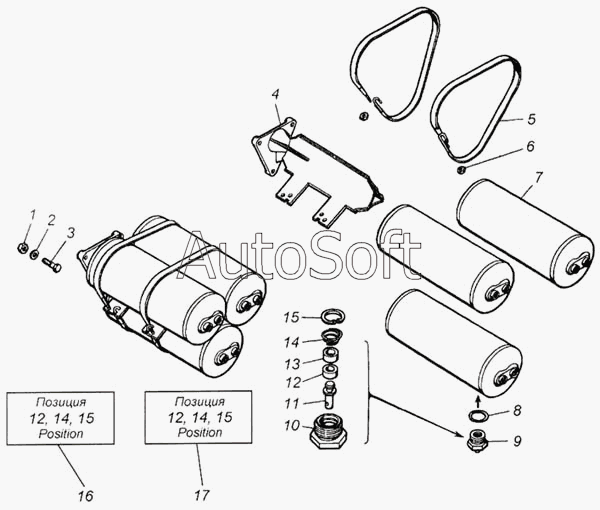 4
5
6
7
1
2
3
AutoSoft
15
14
13
12
11
10
8
9
Позиция
12, 14, 15
Position
Позиция
12, 14, 15
Position
16
17