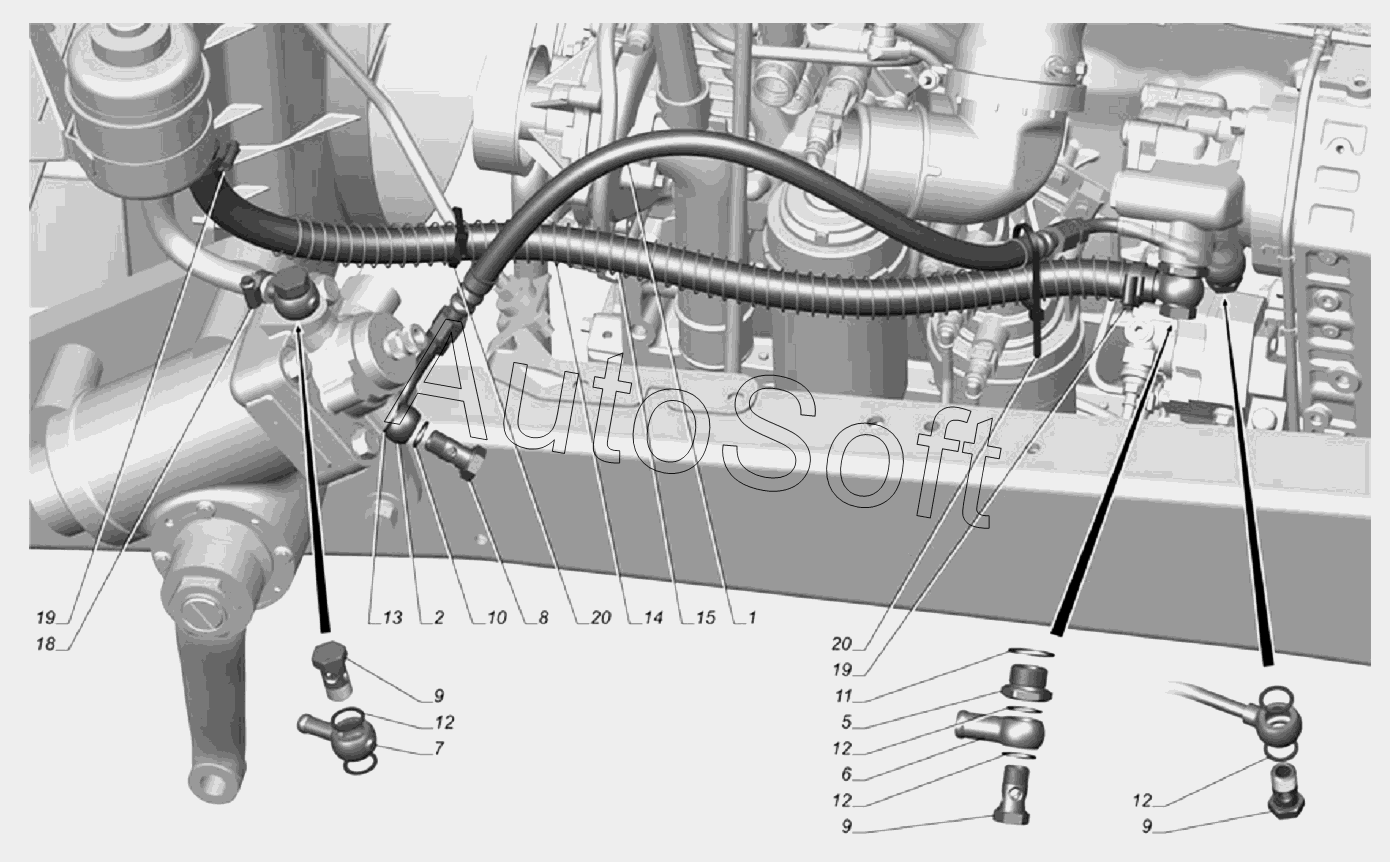 AutoSoft

19
18
13
2
10
8
20
14
15
1
9
12
7
20
19
11
5
12
6
12
9
12
9