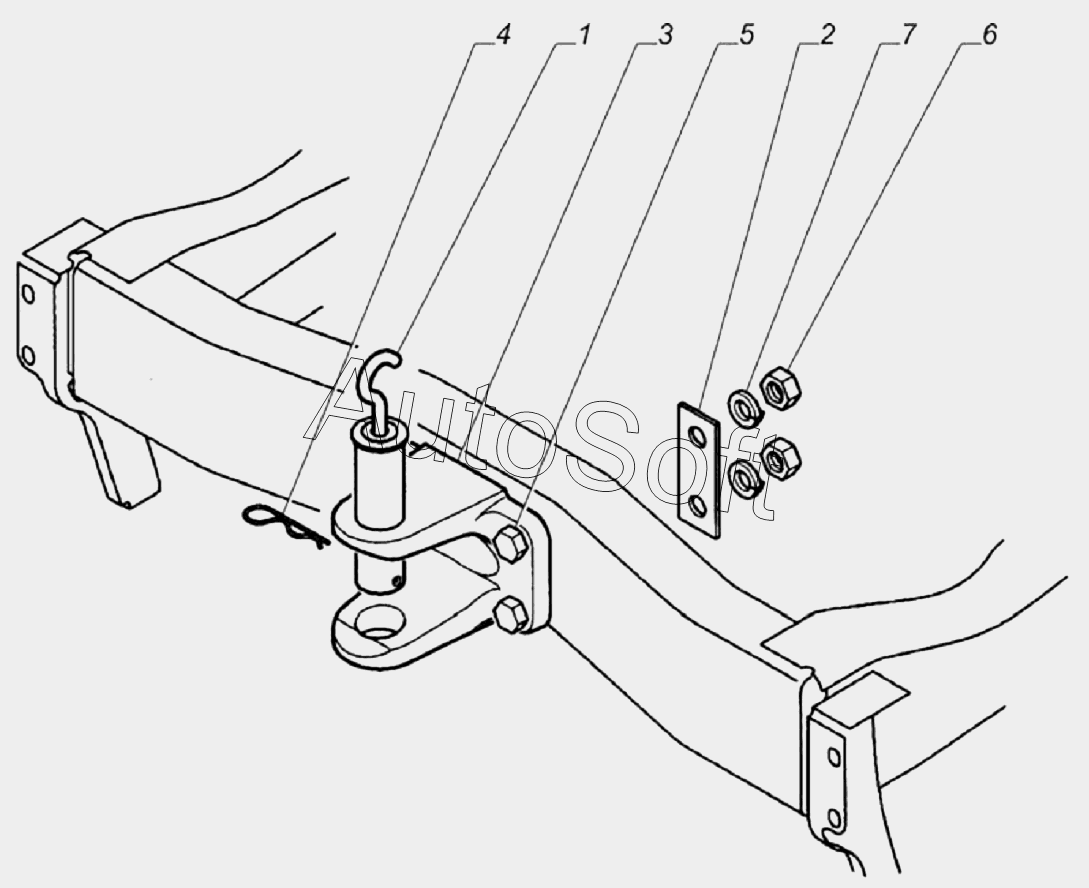 4 1 3 5 2 7 6

AutoSoft