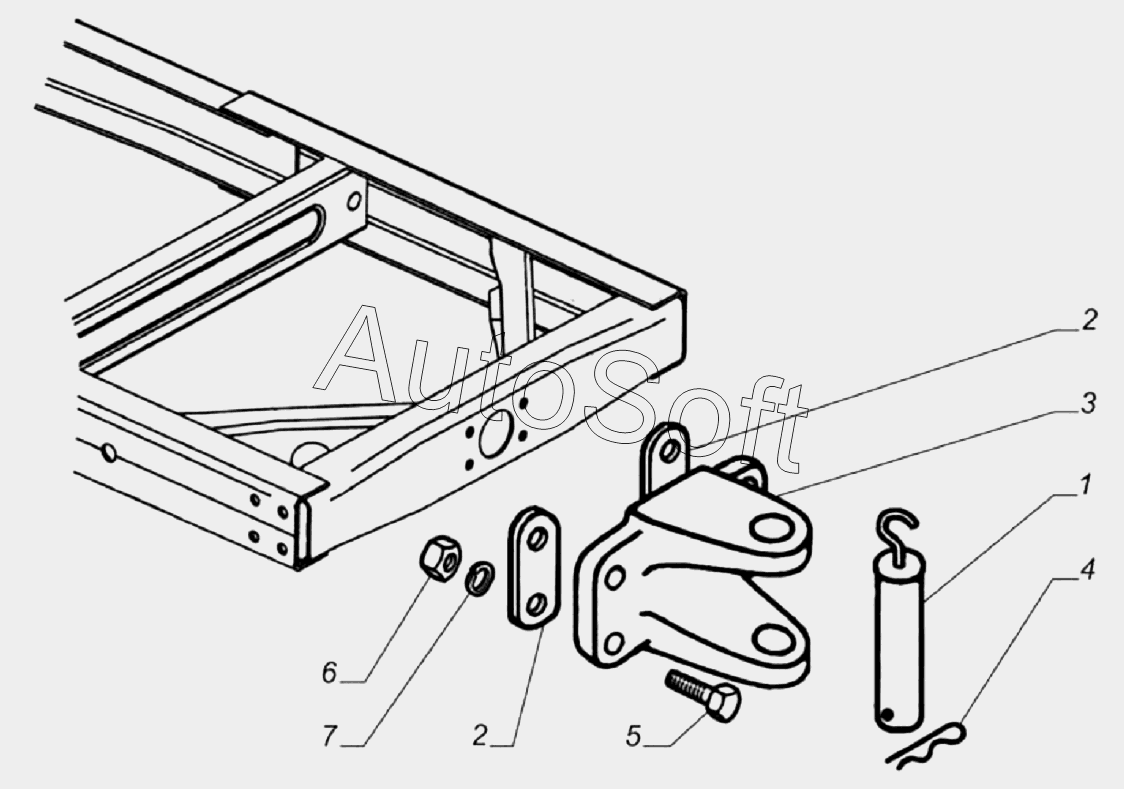 AutoSoft
2
3
1
4
6
7
2
5