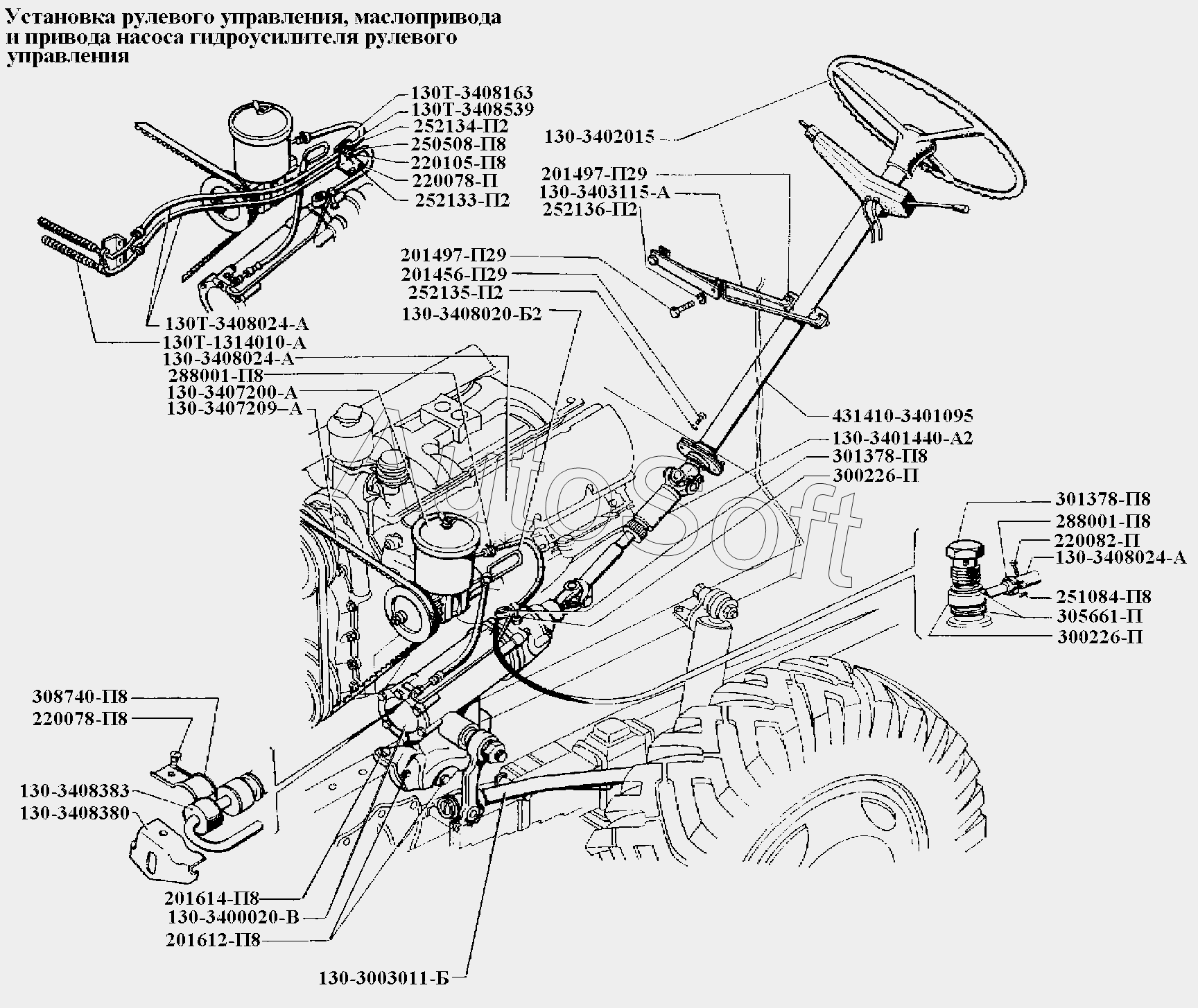 Установка рулевого управления, маслопривода и привода насоса гидроусилителя рулевого управления

130Т-3408163
130Т-3408539
252134-П2
250508-П8
220105-П8
220078-П
252133-П2
130-3402015
201497-П29
130-3403115-А
252136-П2
201497-П29
201456-П29
252135-П2
130-3408020-Б2
130Т-3408024-А
130Т-1314010-А
130-3408024-А
288001-П8
130-3407200-А
130-3407209–А
431410-3401095
130-3401440-А2
301378-П8
300226-П
301378-П8
288001-П8
220082-П
130-3408024-А
251084-П8
305661-П
300226-П
308740-П8
220078-П8
130-3408383
130-3408380
201614-П8
130-3400020-В
201612-П8
130-3003011-Б

AutoSoft