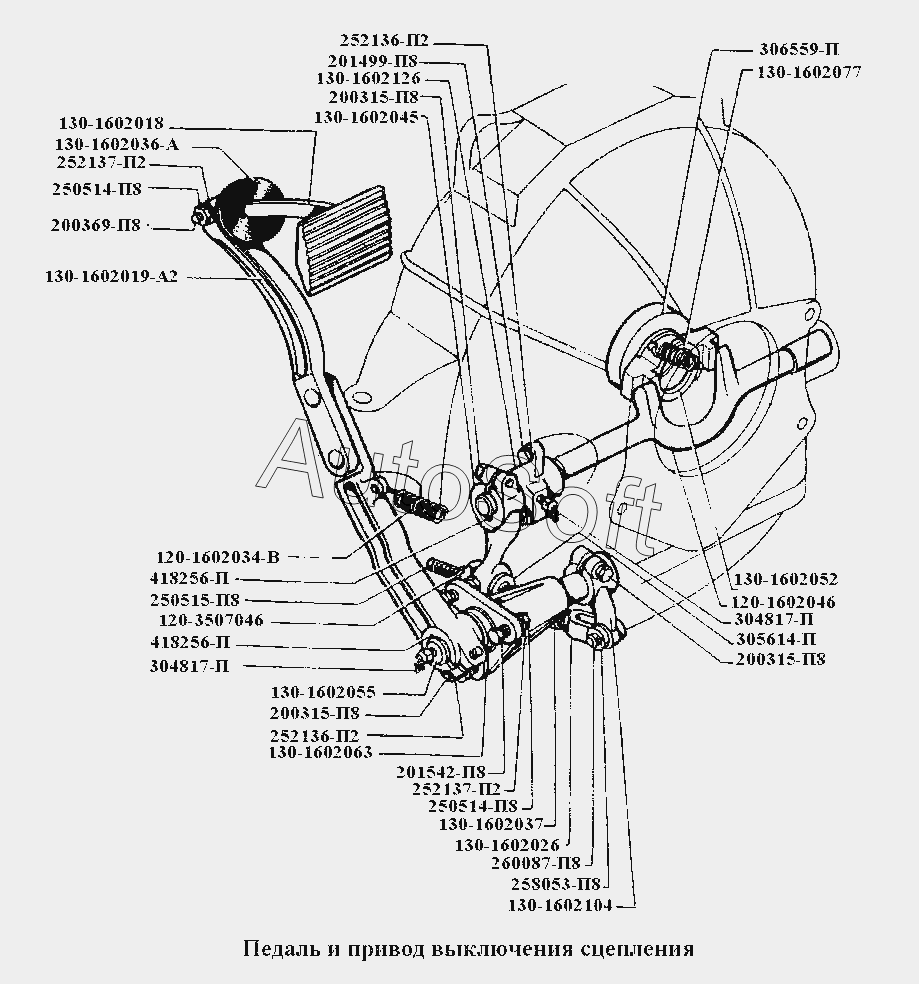 252136-П2
201499-П8
130-1602126
200315-П8
130-1602045
306559-П
130-1602077
130-1602018
130-1602036-А
252137-П2
250514-П8
200369-П8
130-1602019-А2
AutoSoft
120-1602034-В
418256-П
250515-П8
120-3507046
418256-П
304817-П
130-1602055
200315-П8
252136-П2
130-1602063
201542-П8
252137-П2
250514-П8
130-1602037
130-1602026
260087-П8
258053-П8
130-1602104
130-1602052
120-1602046
304817-П
305614-П
200315-П8

Педаль и привод выключения сцепления