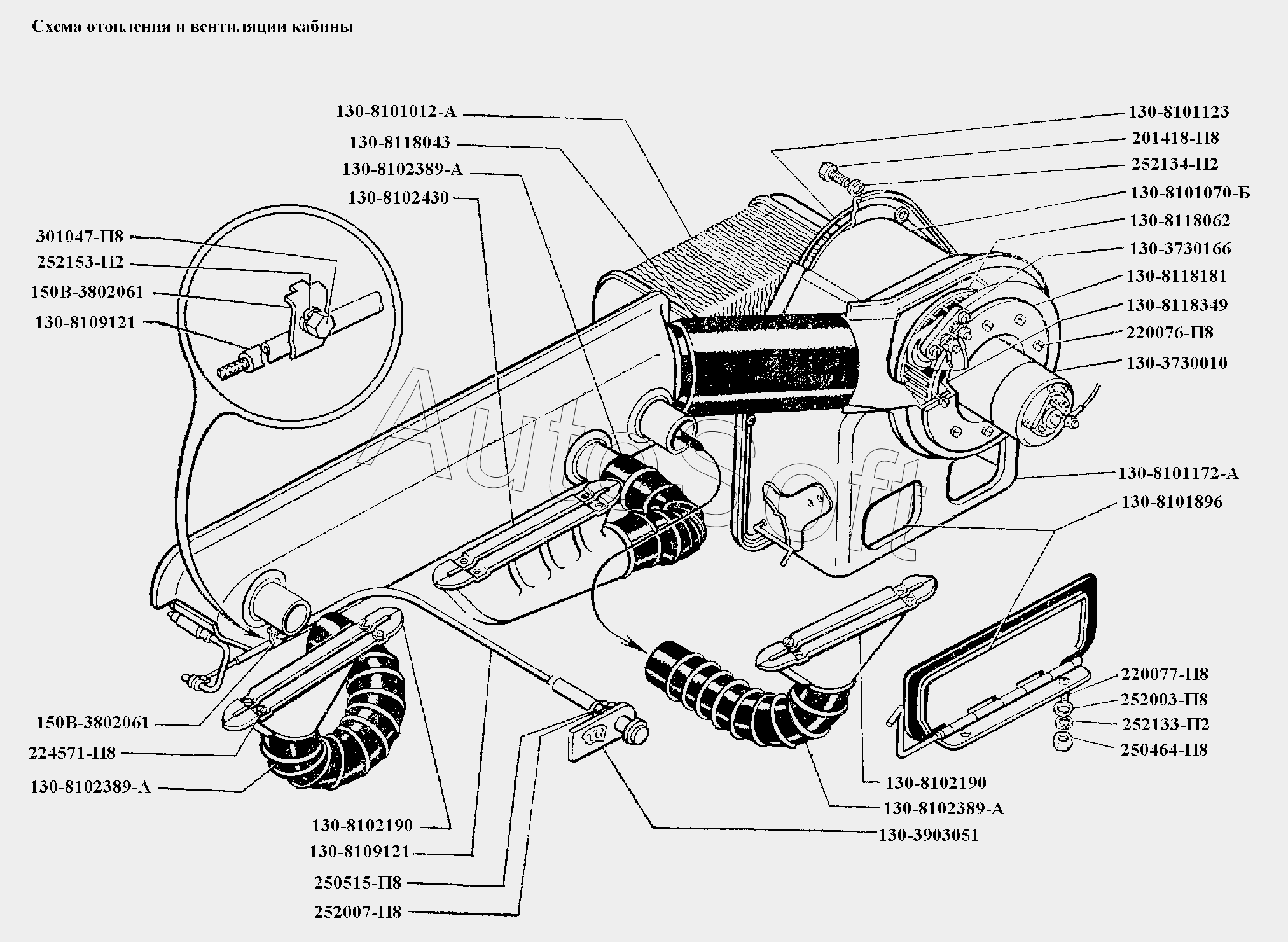 Схема отопления и вентиляции кабины

130-8101012-А
130-8118043
130-8102389-А
130-8102430
301047-П8
252153-П2
150В-3802061
130-8109121
130-8101123
201418-П8
252134-П2
130-8101070-Б
130-8118062
130-3730166
130-8118181
130-8118349
220076-П8
130-3730010
130-8101172-А
130-8101896
AutoSoft
150В-3802061
224571-П8
130-8102389-А
130-8102190
130-8109121
250515-П8
252007-П8
220077-П8
252003-П8
252133-П2
250464-П8
130-8102190
130-8102389-А
130-3903051