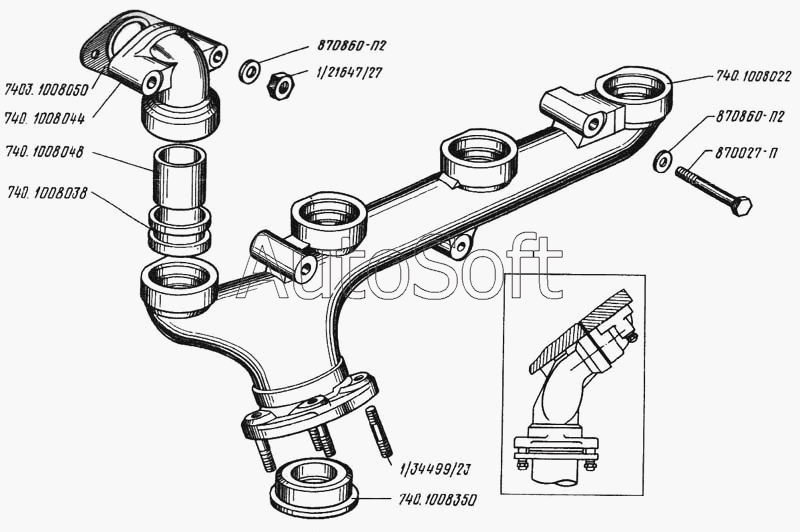 7403.1008050
740.1008044
740.1008048
740.1008038
870860-П2
1/21647/27
740.1008022
870860-П2
870027-П
AutoSoft
1/34499/23
740.1008350