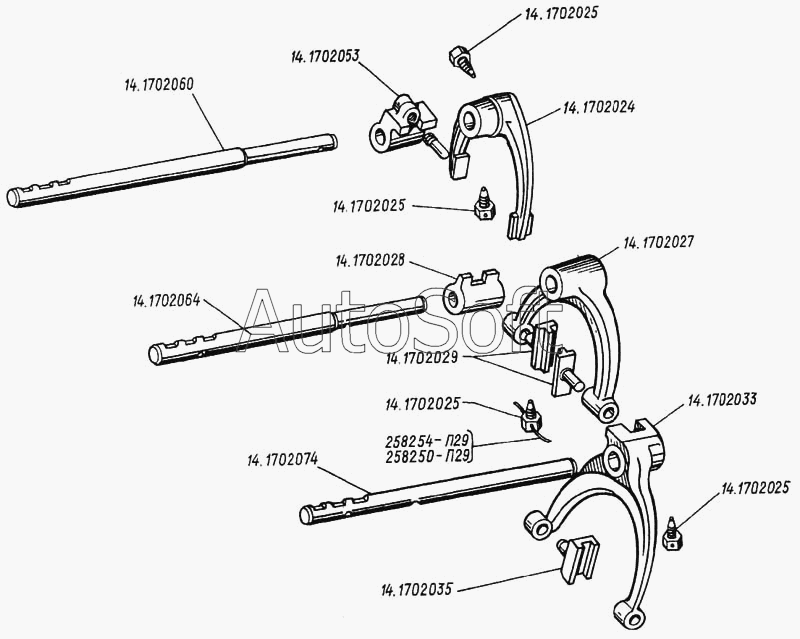 14.1702025

14.1702053

14.1702060

14.1702024

14.1702025

14.1702027

14.1702028

14.1702064

AutoSoft

14.1702029

14.1702025

14.1702033

258254-П29
258250-П29

14.1702074

14.1702025

14.1702035